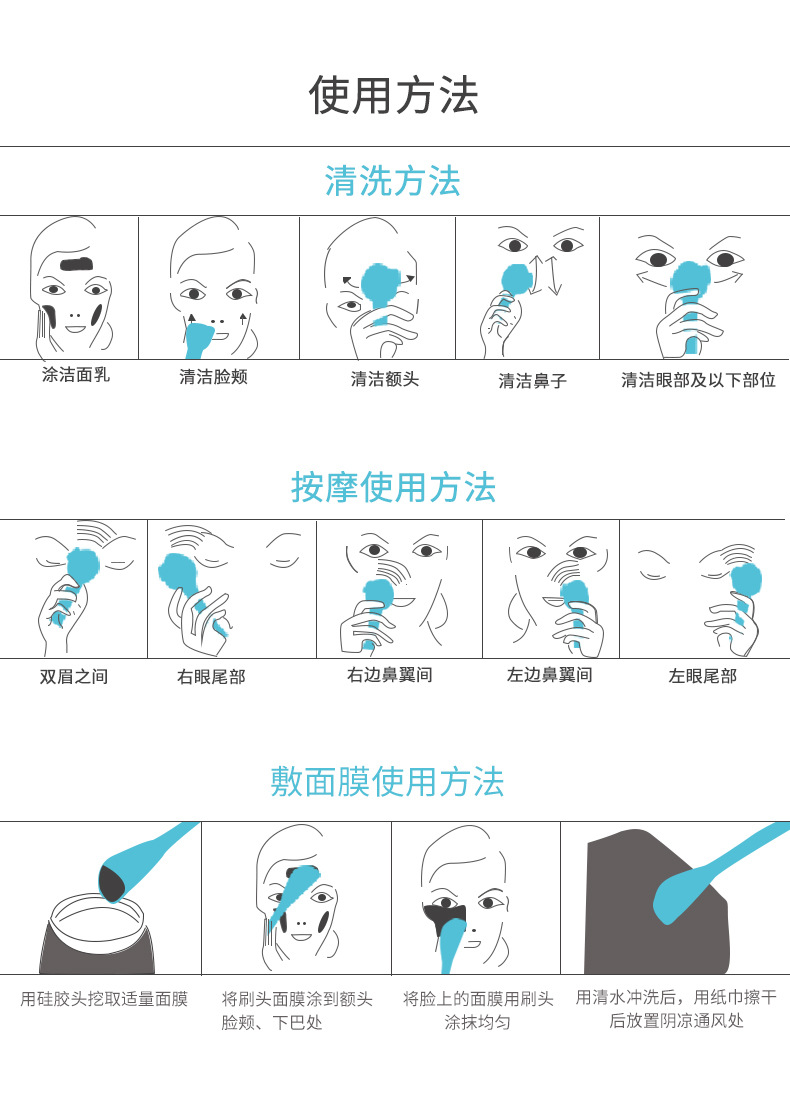 使用方法

清洗方法

涂洁面乳

清洁脸颊

清洁额头

清洁鼻子

清洁眼部及以下部位

按摩使用方法

双眉之间

右眼尾部

右边鼻翼间

左边鼻翼间

左眼尾部

敷面膜使用方法

用硅胶头挖取适量面膜

将刷头面膜涂到额头脸颊、下巴处

将脸上的面膜用刷头涂抹均匀

用清水冲洗后，用纸巾擦干后放置阴凉通风处