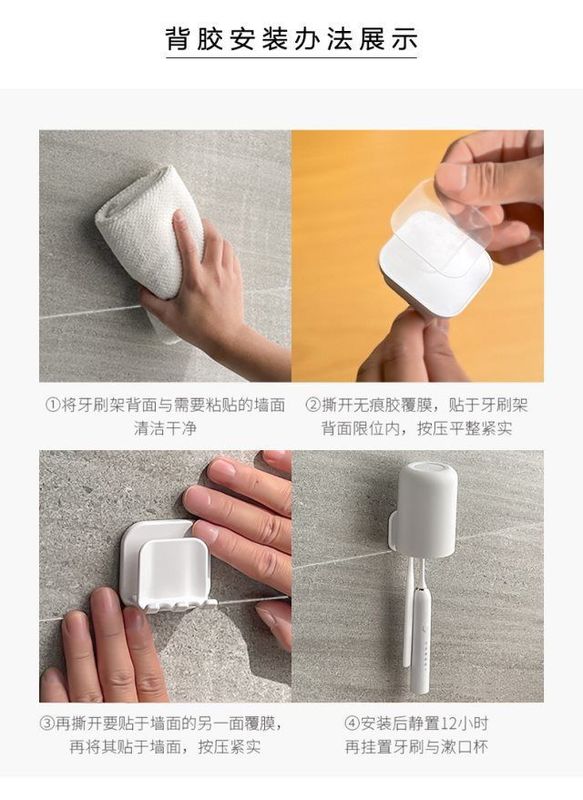 背胶安装办法展示

①将牙刷架背面与需要粘贴的墙面清洁干净

②撕开无痕胶覆膜，贴于牙刷架背面限位内，按压平整紧实

③再撕开要贴于墙面的另一面覆膜，再将其贴于墙面，按压紧实

④安装后静置12小时再挂置牙刷与漱口杯