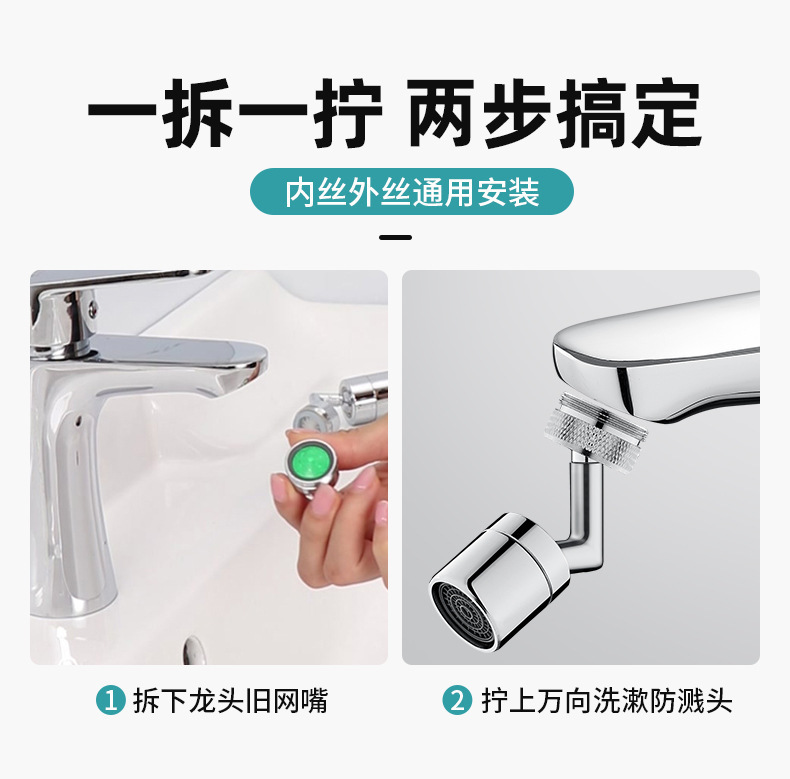 一拆一拧 两步搞定

内丝外丝通用安装

1 拆下龙头旧网嘴

2 拧上万向洗漱防溅头