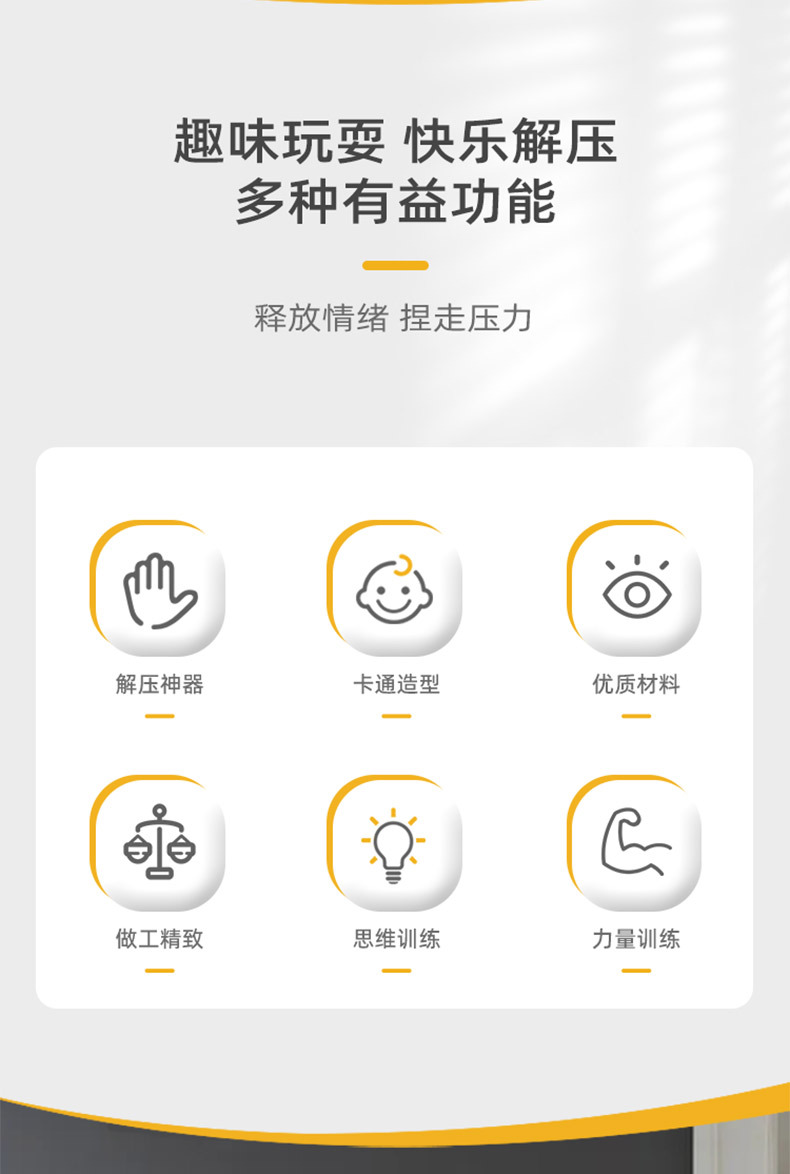 趣味玩耍 快乐解压
多种有益功能

释放情绪 捏走压力

解压神器

卡通造型

优质材料

做工精致

思维训练

力量训练