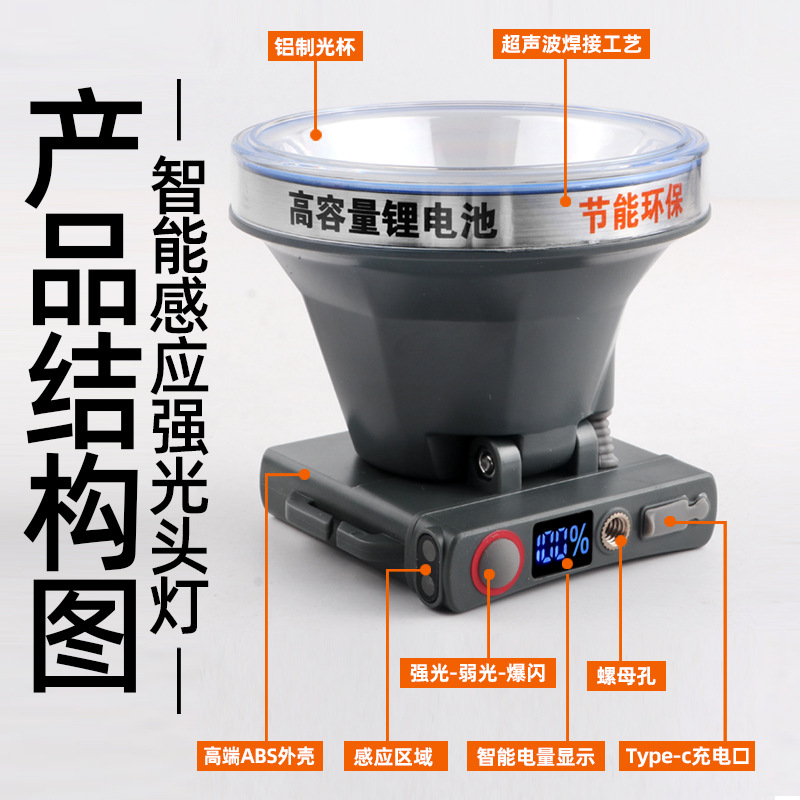 产品结构图

智能感应强光头灯

铝制光杯

超声波焊接工艺

高容量锂电池

节能环保

100%

强光-弱光-爆闪

螺母孔

高端ABS外壳

感应区域

智能电量显示

Type-c充电口