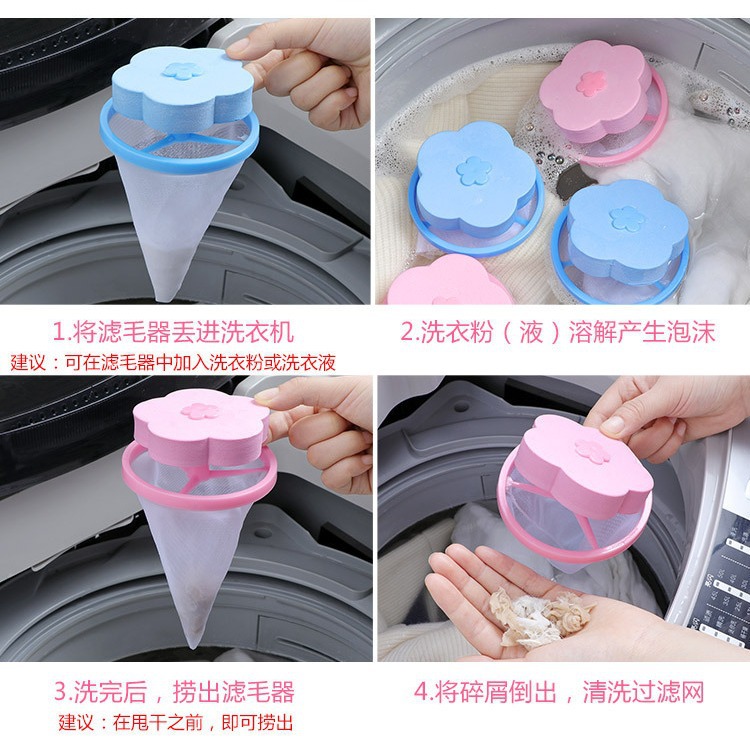 1.将滤毛器丢进洗衣机
建议：可在滤毛器中加入洗衣粉或洗衣液

2.洗衣粉（液）溶解产生泡沫

3.洗完后，捞出滤毛器
建议：在甩干之前，即可捞出

4.将碎屑倒出，清洗过滤网