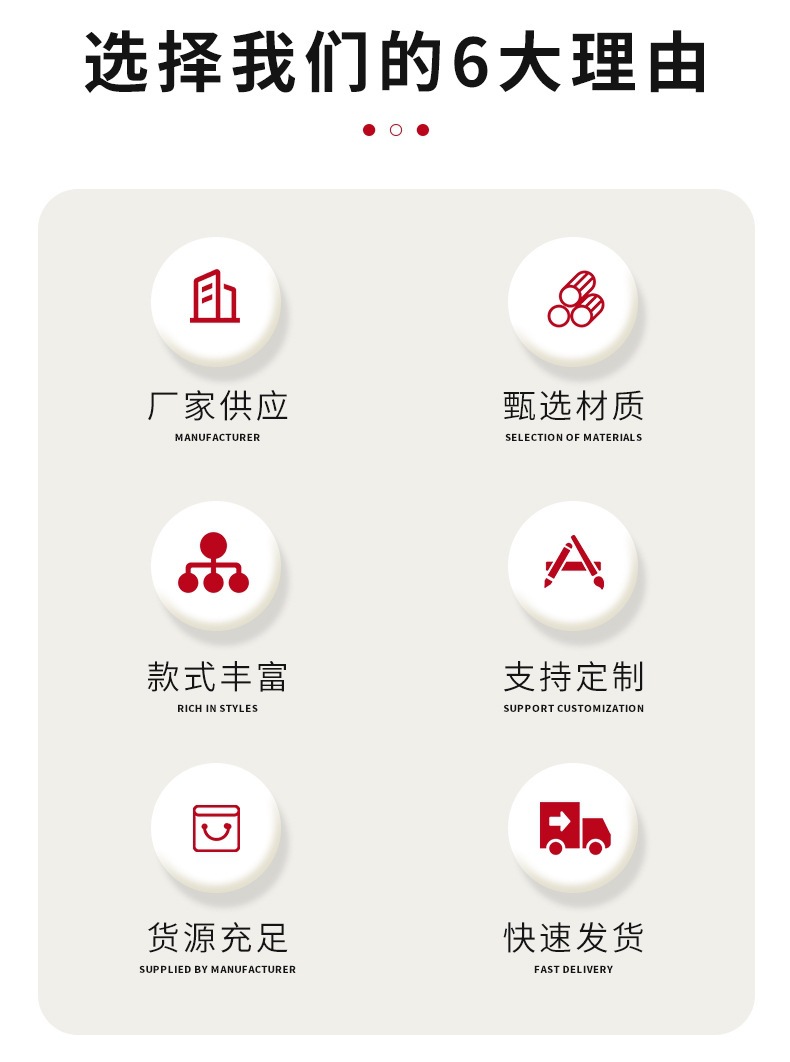 选择我们的6大理由

厂家供应
MANUFACTURER

甄选材质
SELECTION OF MATERIALS

款式丰富
RICH IN STYLES

支持定制
SUPPORT CUSTOMIZATION

货源充足
SUPPLIED BY MANUFACTURER

快速发货
FAST DELIVERY