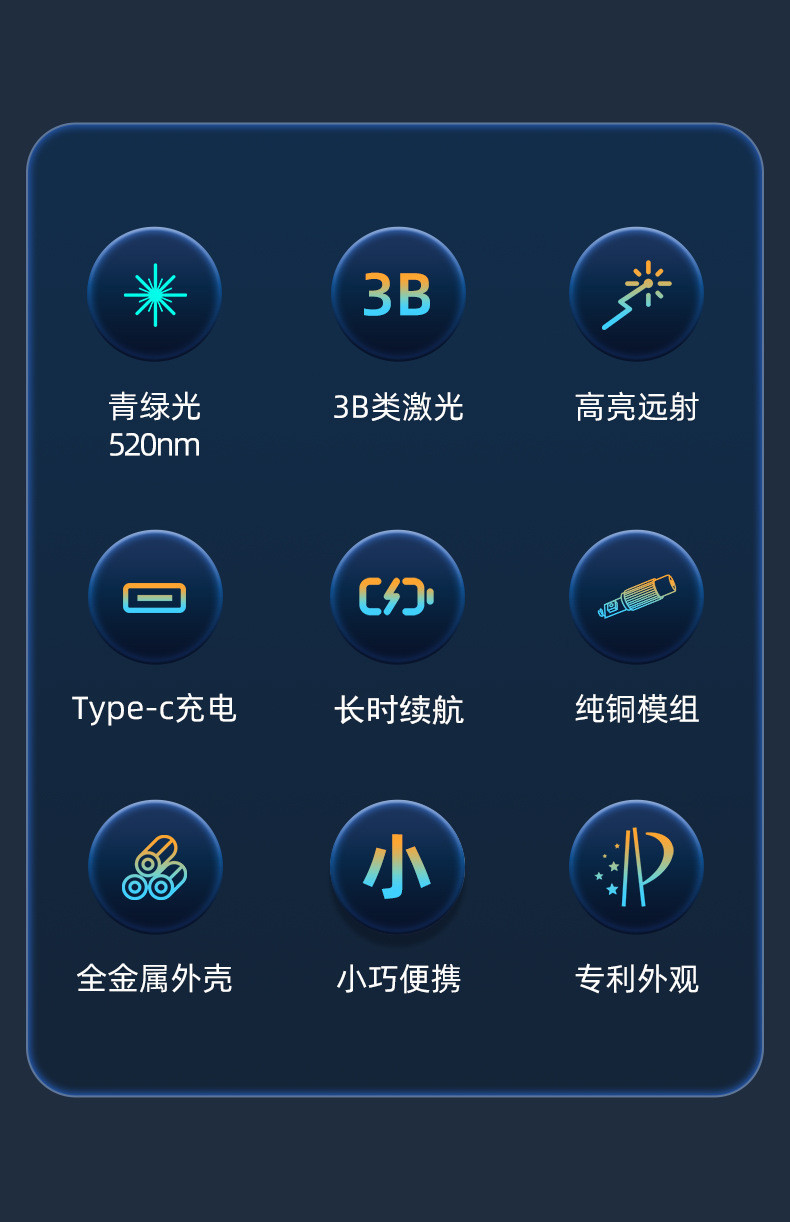 青绿光
520nm

3B

3B类激光

高亮远射

Type-c充电

长时续航

纯铜模组

全金属外壳

小

小巧便携

专利外观