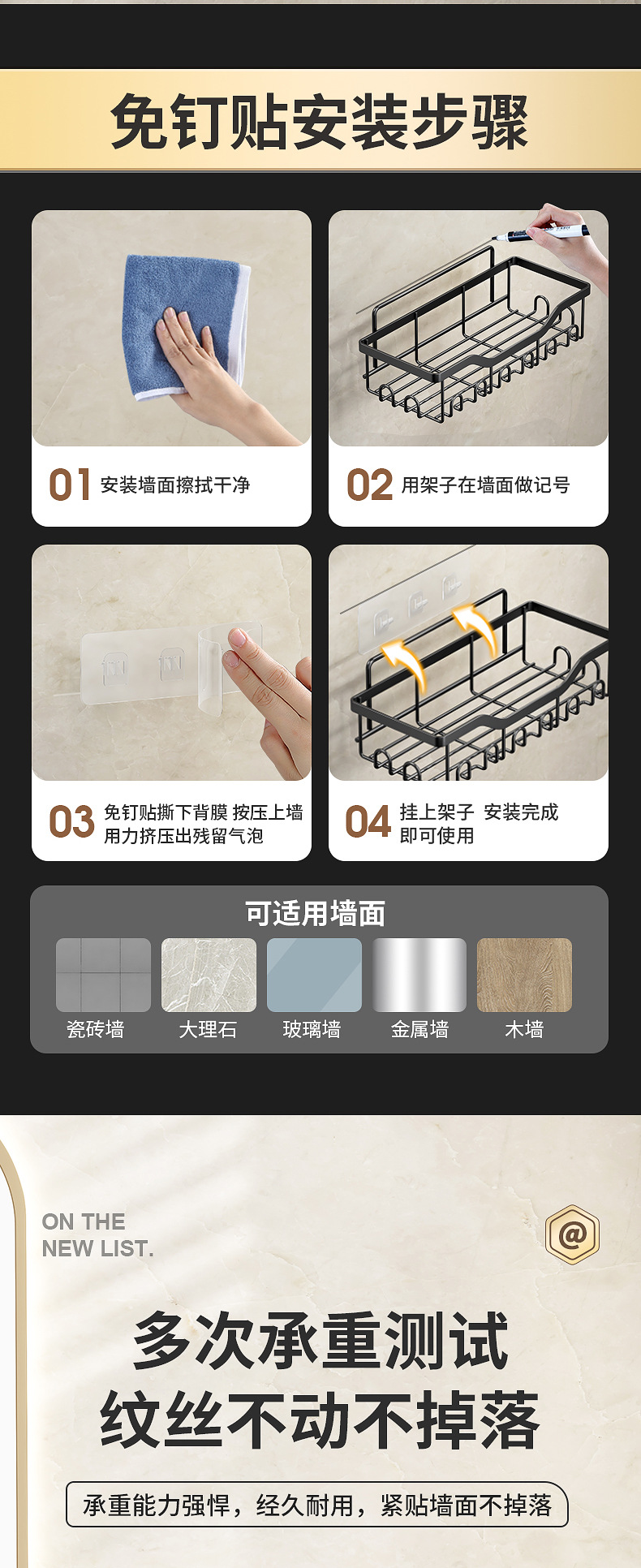 免钉贴安装步骤

01 安装墙面擦拭干净

02 用架子在墙面做记号

03 免钉贴撕下背膜 按压上墙 用力挤压出残留气泡

04 挂上架子 安装完成 即可使用

可适用墙面

瓷砖墙 大理石 玻璃墙 金属墙 木墙

ON THE NEW LIST.

@

多次承重测试
纹丝不动不掉落

承重能力强悍，经久耐用，紧贴墙面不掉落