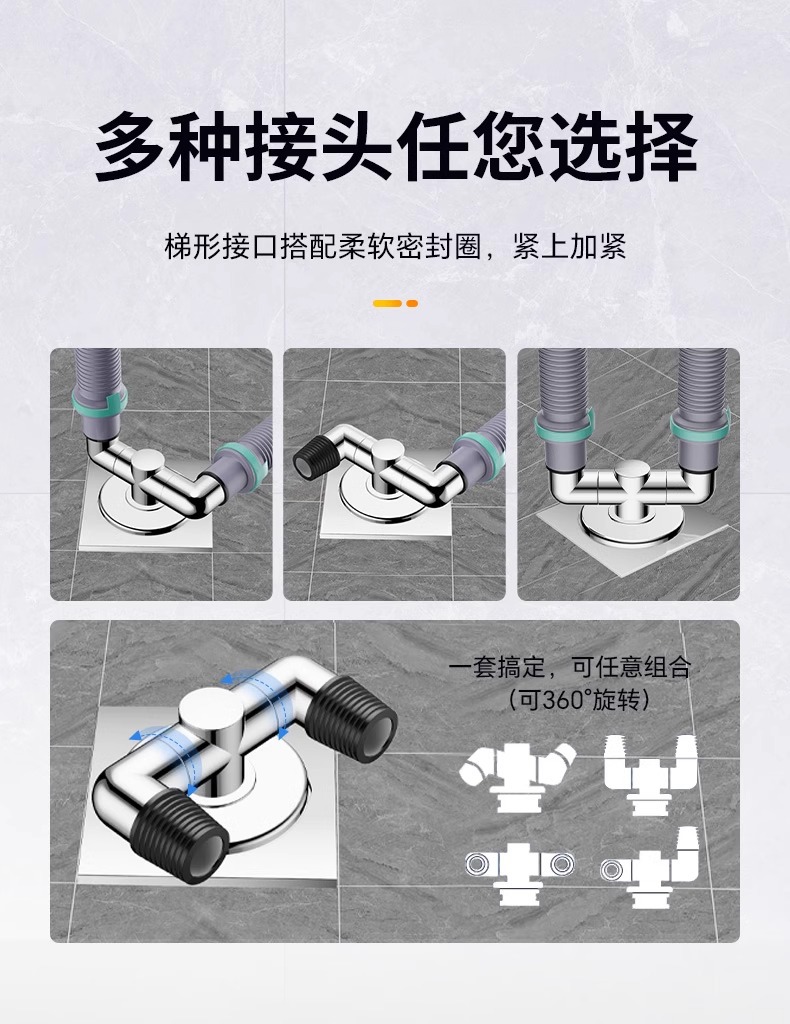 多种接头任您选择

梯形接口搭配柔软密封圈，紧上加紧

一套搞定，可任意组合
（可360°旋转）