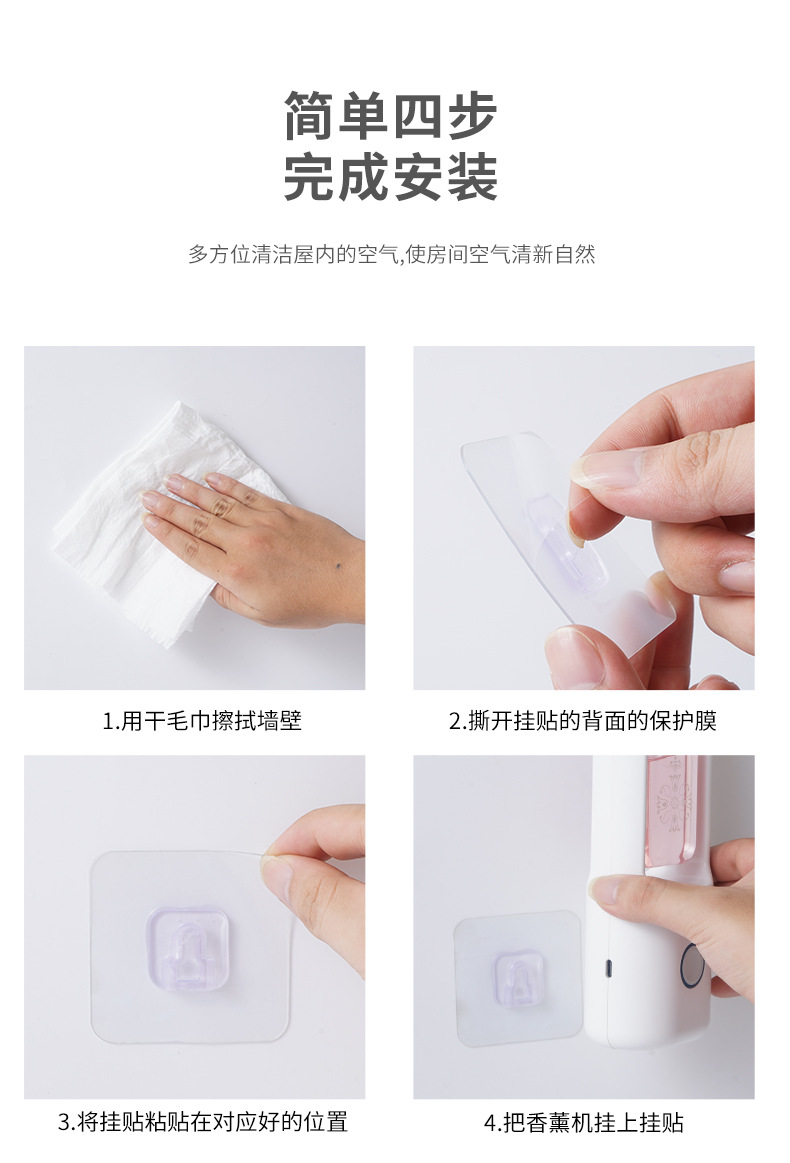 简单四步
完成安装

多方位清洁屋内的空气,使房间空气清新自然

1.用干毛巾擦拭墙壁

2.撕开挂贴的背面的保护膜

3.将挂贴粘贴在对应好的位置

4.把香薰机挂上挂贴