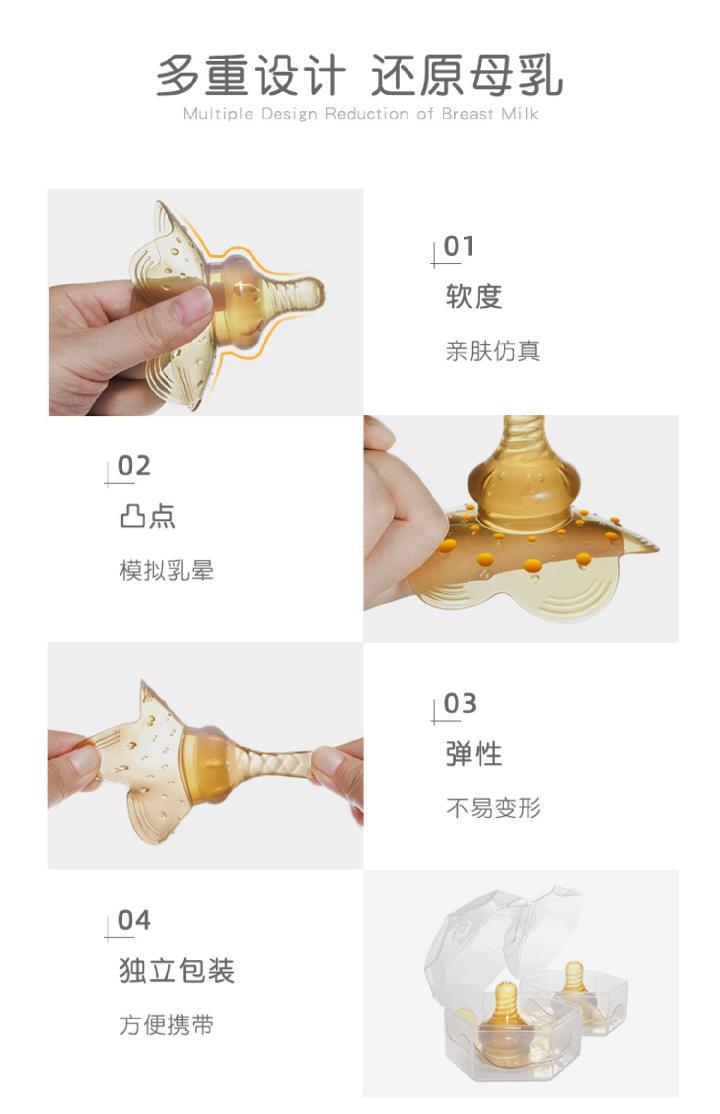 多重设计 还原母乳
Multiple Design Reduction of Breast Milk

01
软度
亲肤仿真

02
凸点
模拟乳晕

03
弹性
不易变形

04
独立包装
方便携带