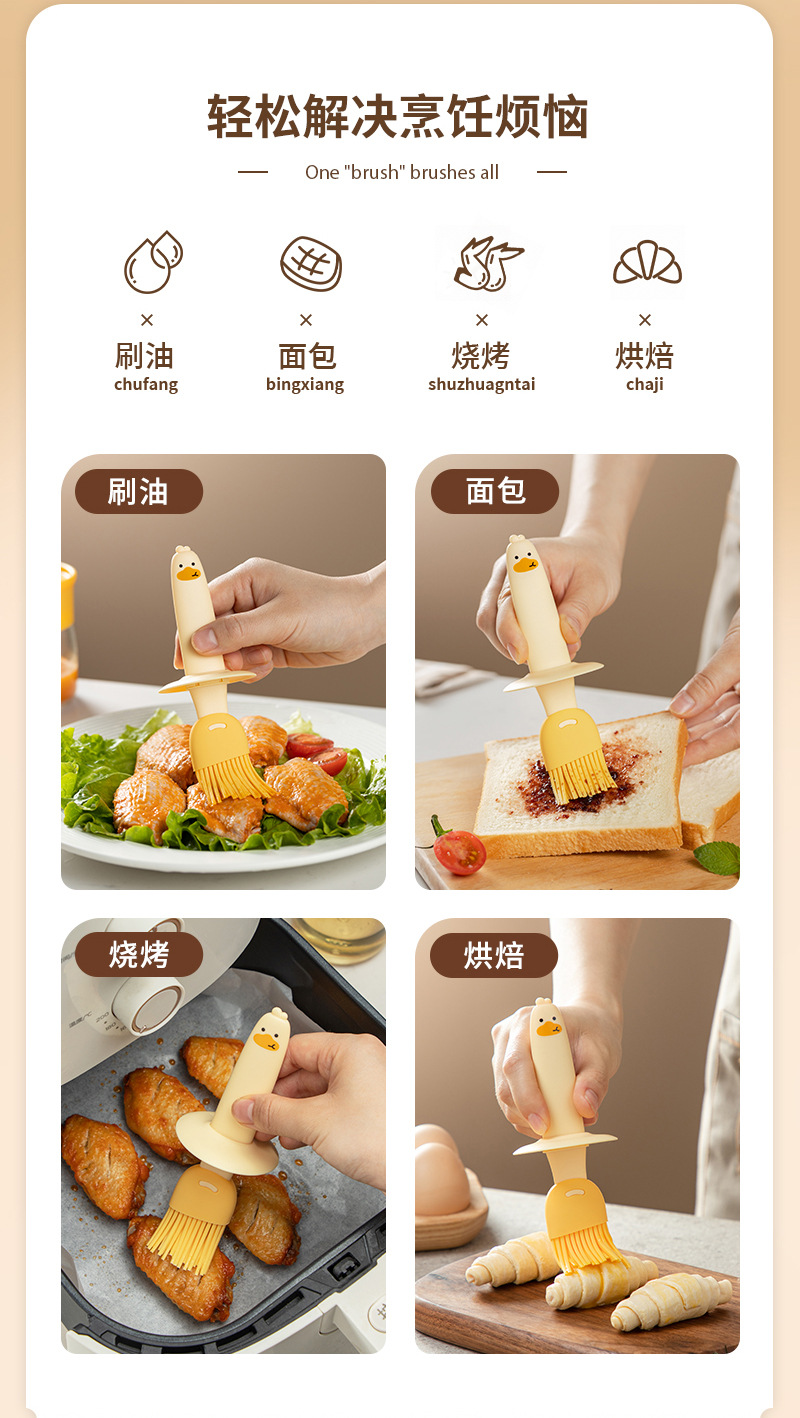 轻松解决烹饪烦恼

One "brush" brushes all

×
刷油
chufang

×
面包
bingxiang

×
烧烤
shuzhuagntai

×
烘焙
chaji

刷油

面包

烧烤

烘焙