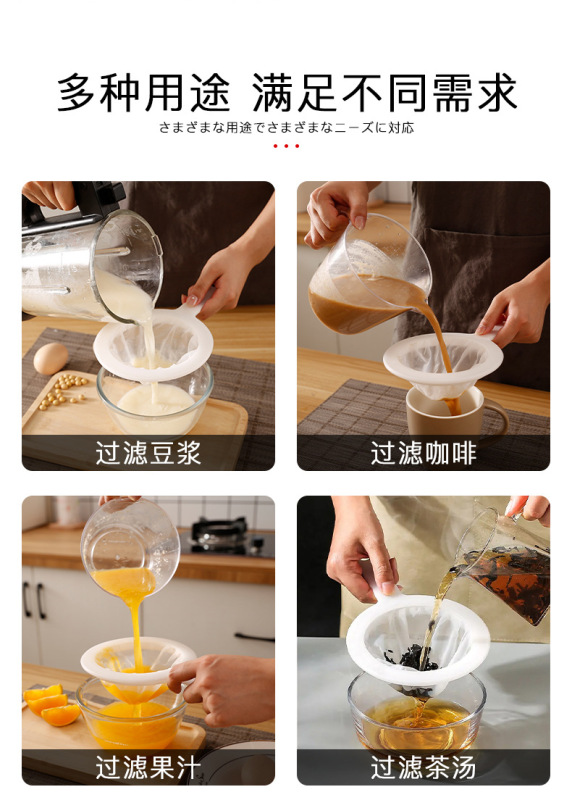 多种用途 满足不同需求

さまざまな用途でさまざまなニーズに対応

过滤豆浆

过滤咖啡

过滤果汁

过滤茶汤