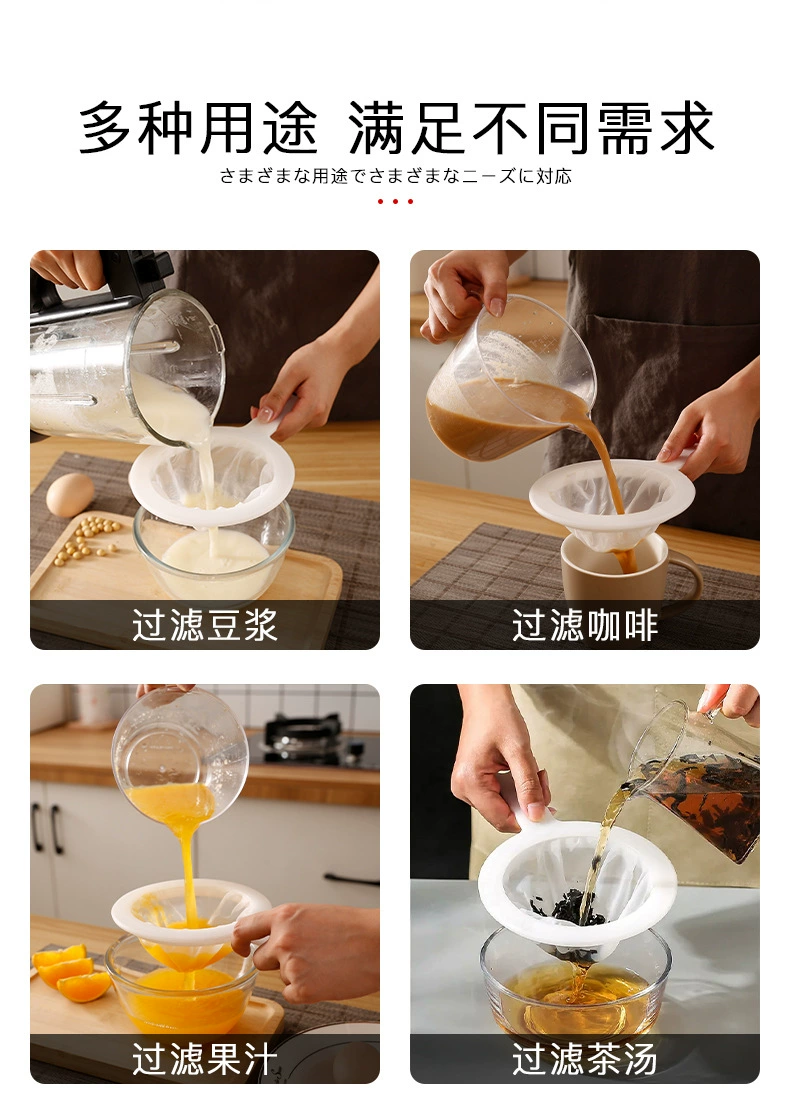 多种用途 满足不同需求

さまざまな用途でさまざまなニーズに対応

过滤豆浆

过滤咖啡

过滤果汁

过滤茶汤