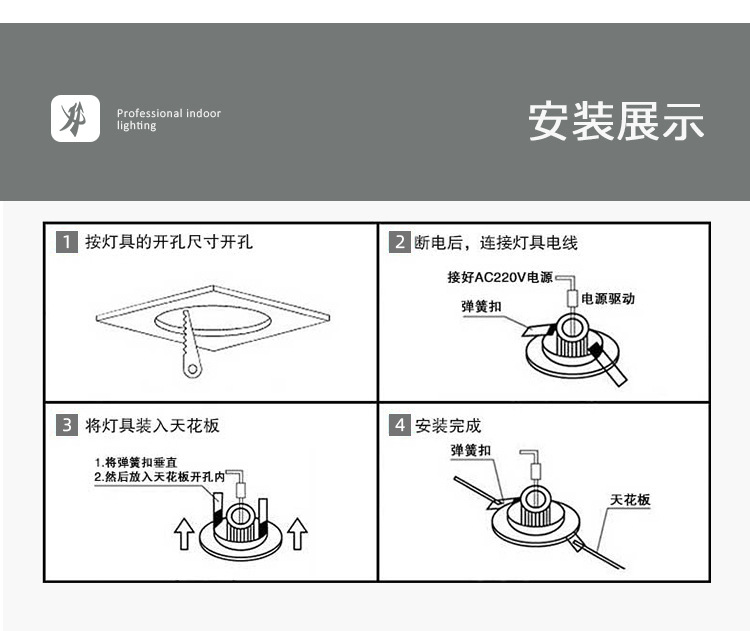 Professional indoor lighting

安装展示

1 按灯具的开孔尺寸开孔

2 断电后，连接灯具电线

接好AC220V电源

电源驱动

弹簧扣

3 将灯具装入天花板

1.将弹簧扣垂直
2.然后放入天花板开孔内

4 安装完成

弹簧扣

天花板