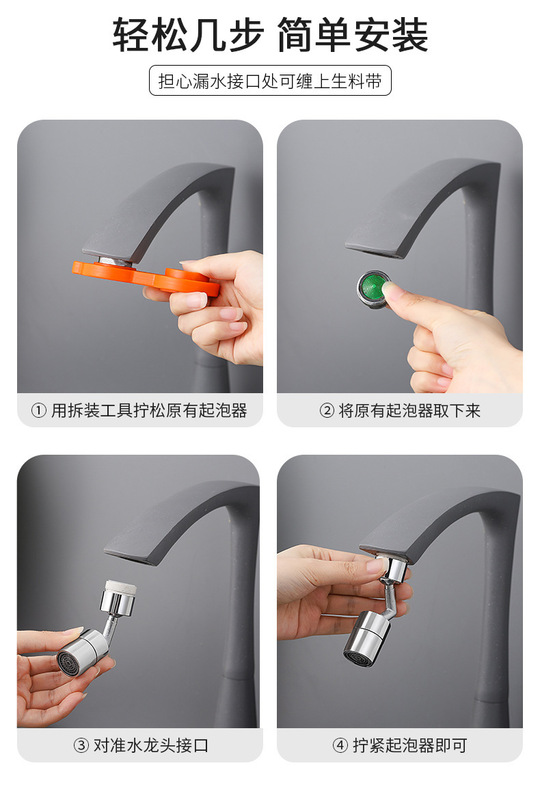 轻松几步 简单安装

担心漏水接口处可缠上生料带

① 用拆装工具拧松原有起泡器

② 将原有起泡器取下来

③ 对准水龙头接口

④ 拧紧起泡器即可