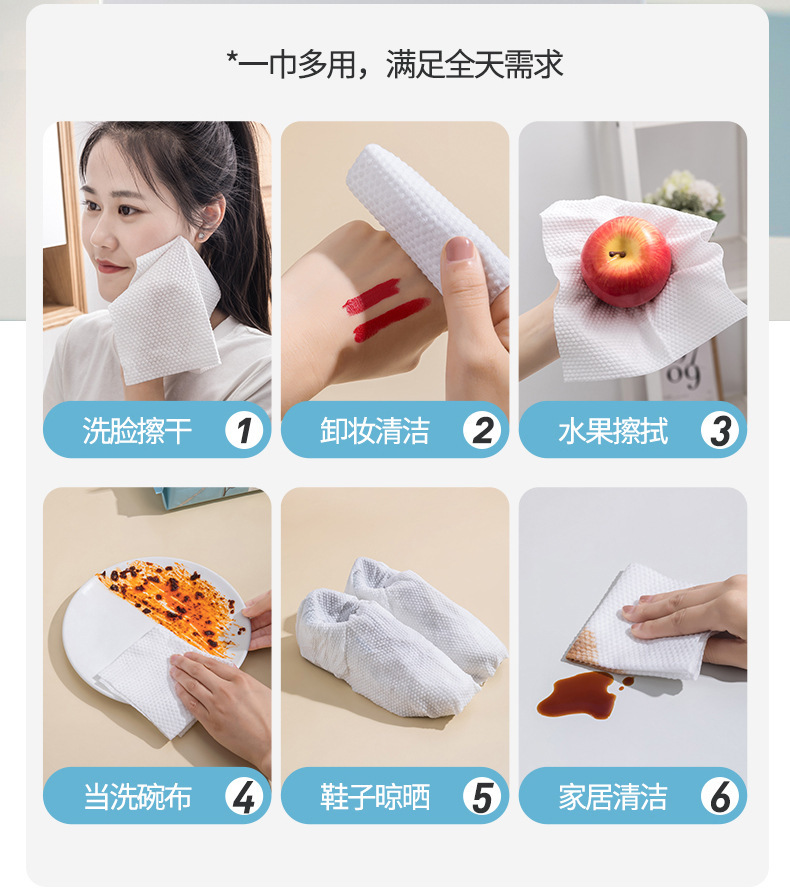 *一巾多用，满足全天需求

洗脸擦干 1

卸妆清洁 2

水果擦拭 3

当洗碗布 4

鞋子晾晒 5

家居清洁 6