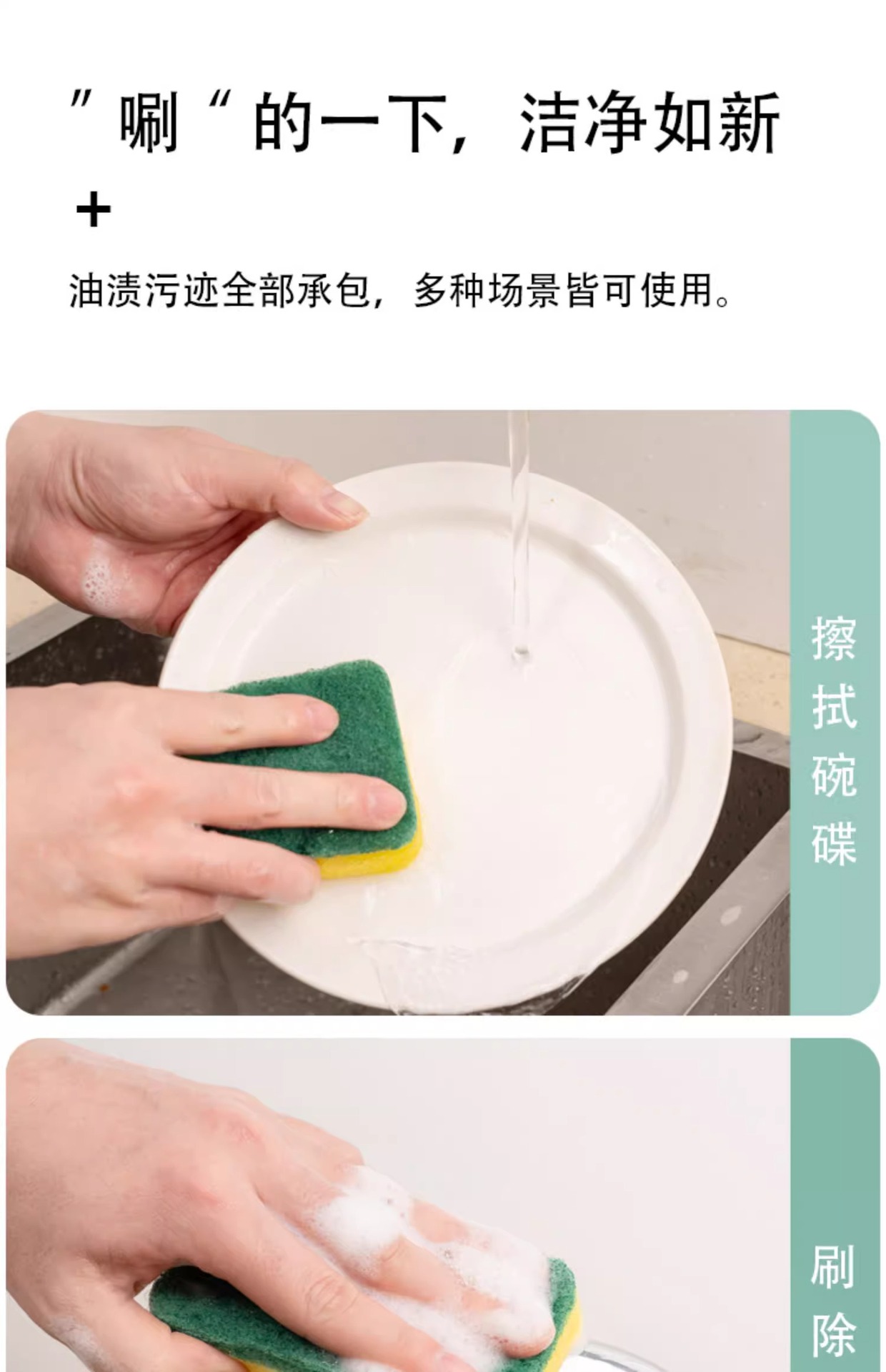 ”唰“的一下，洁净如新

+

油渍污迹全部承包，多种场景皆可使用。

擦拭碗碟

刷除