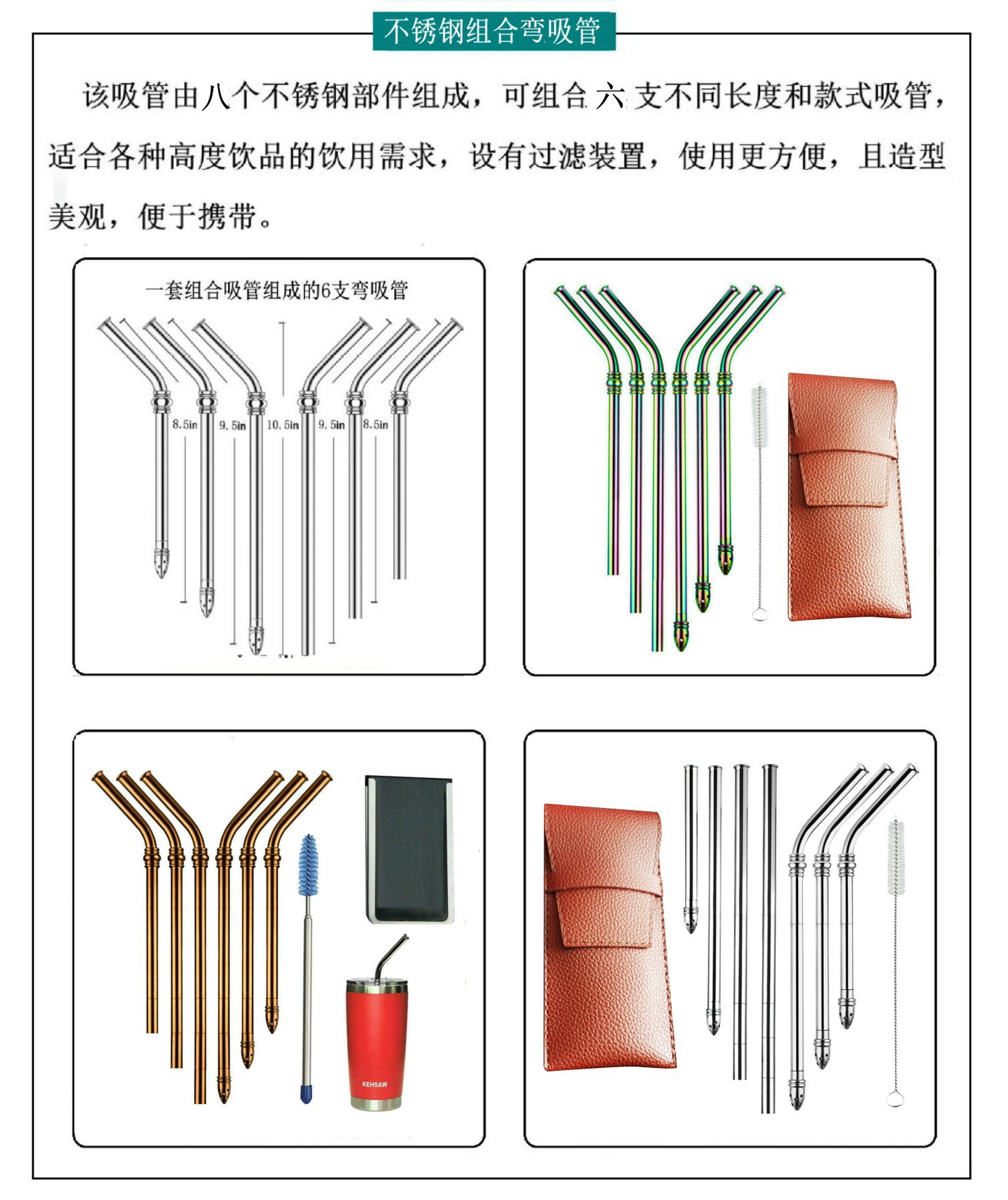 不锈钢组合弯吸管

该吸管由八个不锈钢部件组成，可组合六支不同长度和款式吸管，适合各种高度饮品的饮用需求，设有过滤装置，使用更方便，且造型美观，便于携带。

一套组合吸管组成的6支弯吸管

8.5in 9.5in 10.5in 9.5in 8.5in

KEHSAW