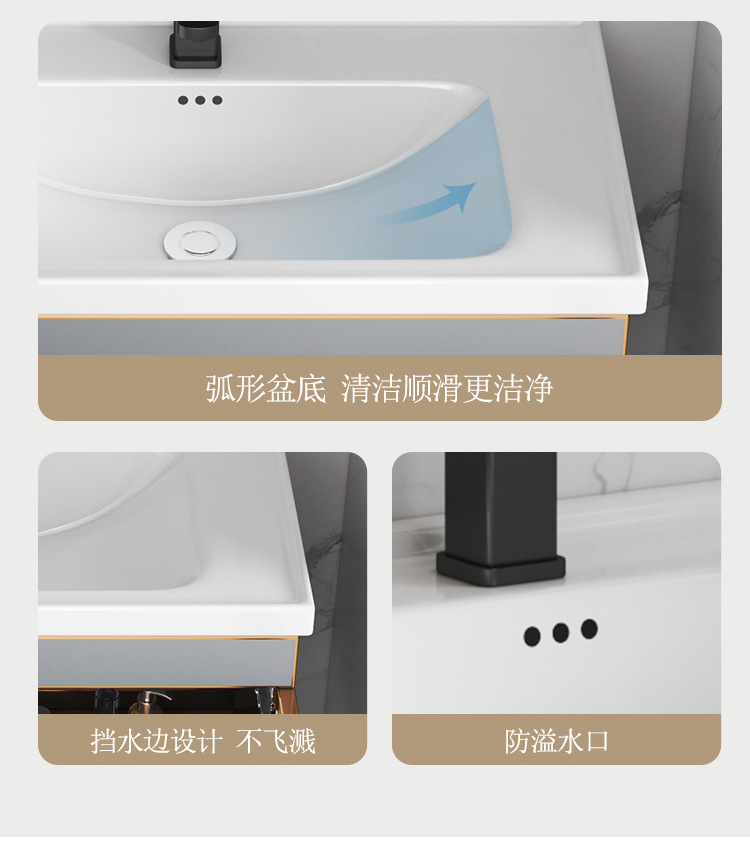 弧形盆底 清洁顺滑更洁净

挡水边设计 不飞溅

防溢水口