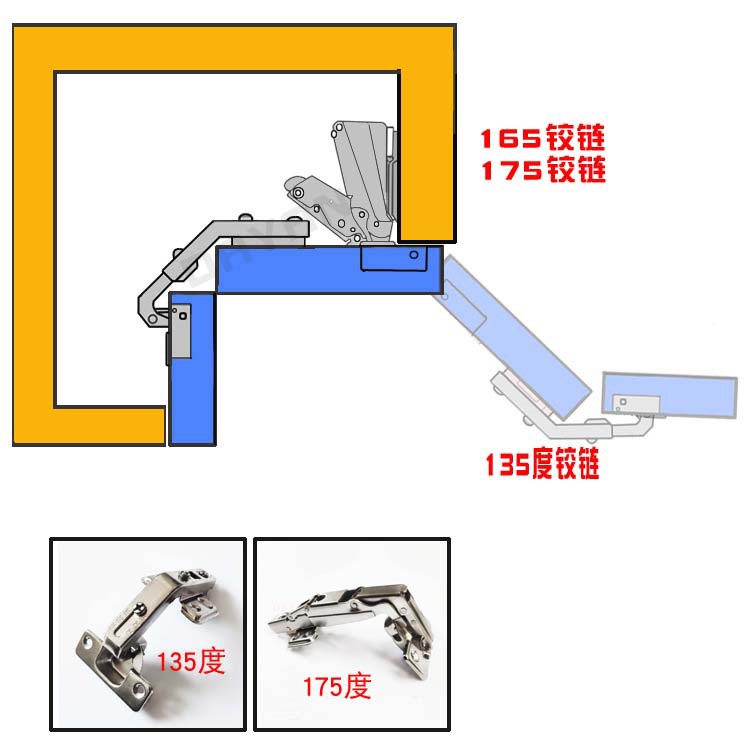 165铰链
175铰链

135度铰链

135度

175度