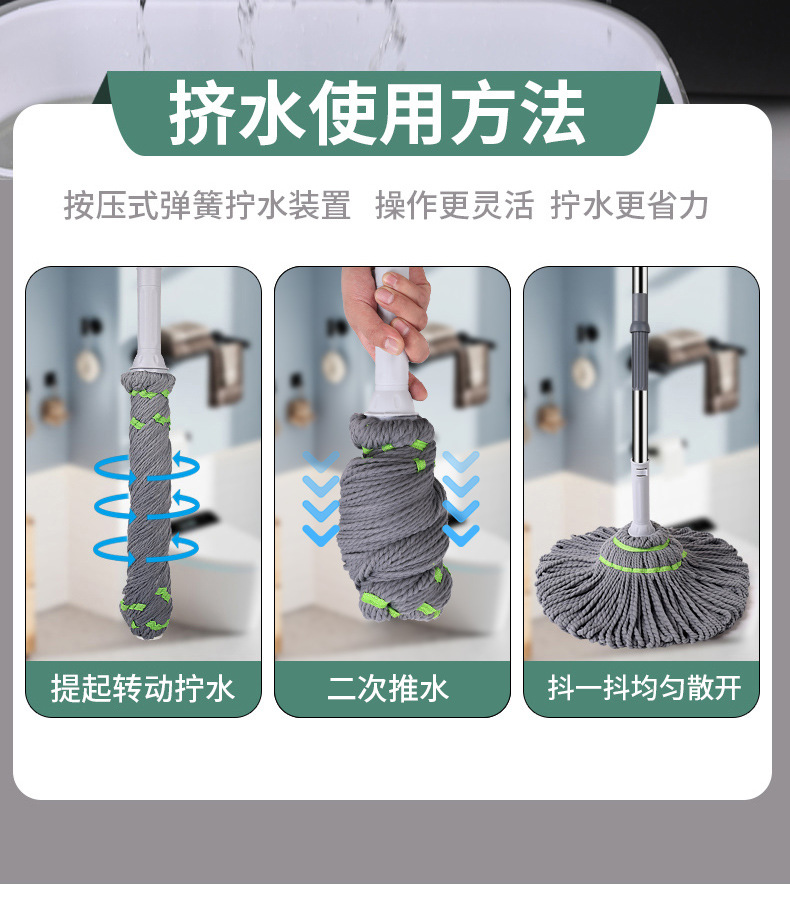 挤水使用方法

按压式弹簧拧水装置 操作更灵活 拧水更省力

提起转动拧水

二次推水

抖一抖均匀散开