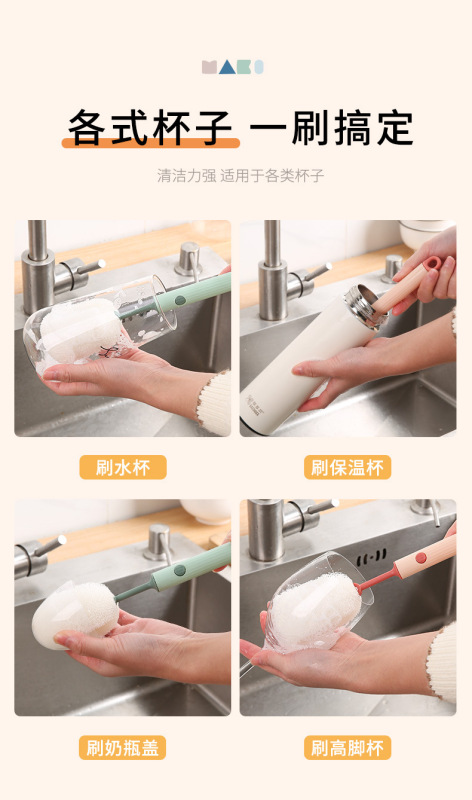 MAKE

各式杯子 一刷搞定

清洁力强 适用于各类杯子

刷水杯

刷保温杯

刷奶瓶盖

刷高脚杯