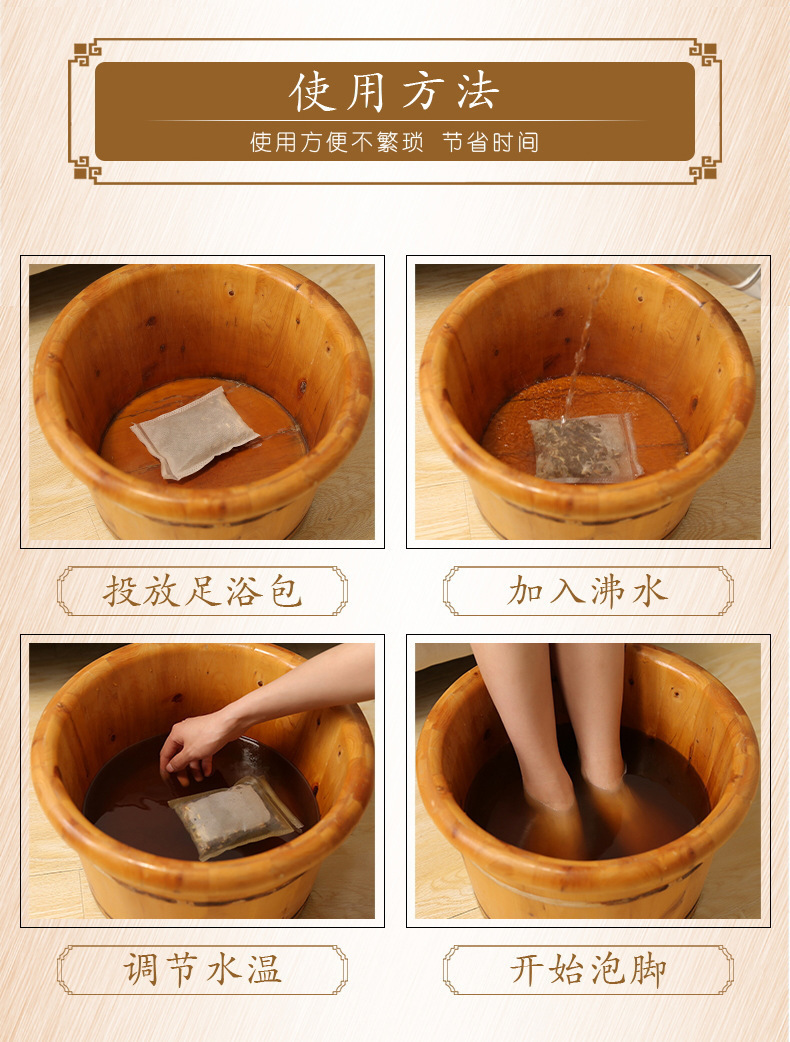 使用方法

使用方便不繁琐 节省时间

投放足浴包

加入沸水

调节水温

开始泡脚