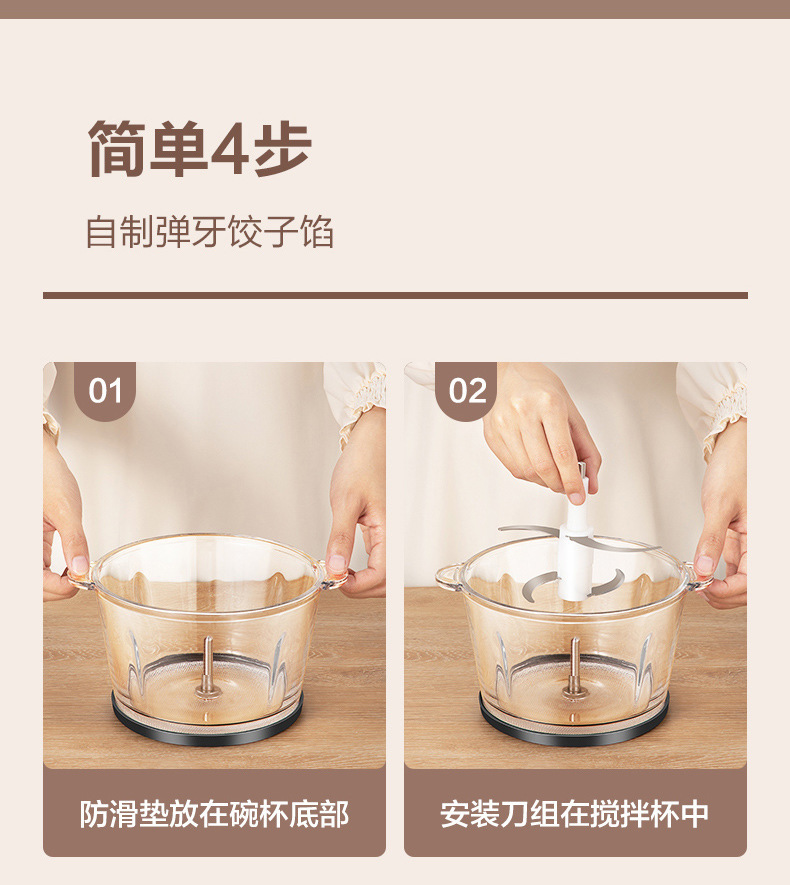 简单4步

自制弹牙饺子馅

01

防滑垫放在碗杯底部

02

安装刀组在搅拌杯中