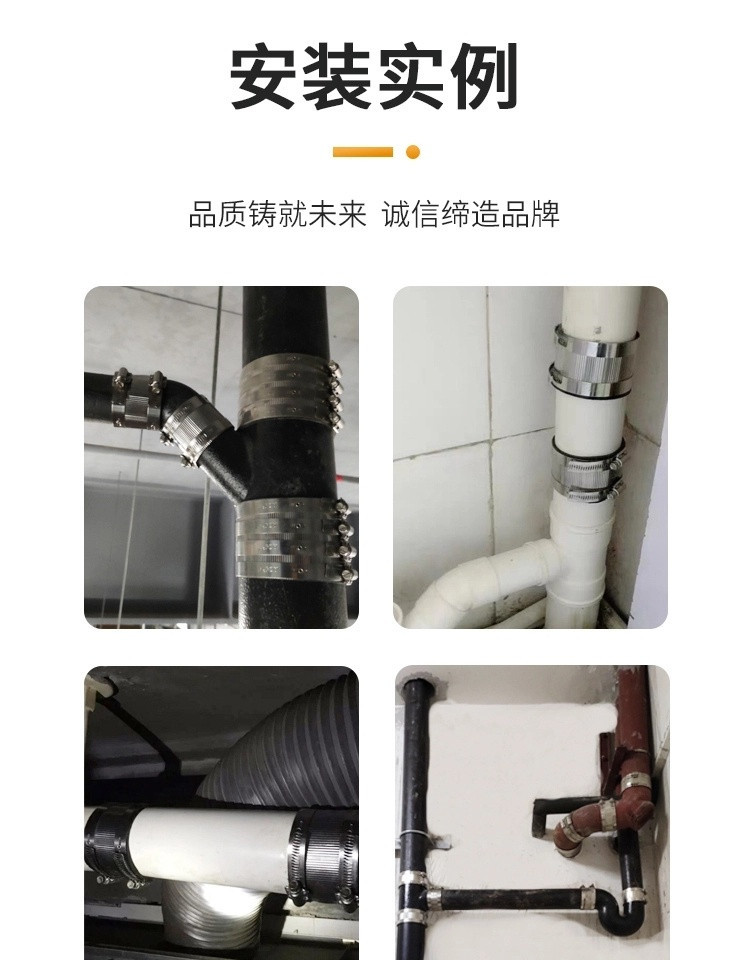 安装实例

品质铸就未来 诚信缔造品牌