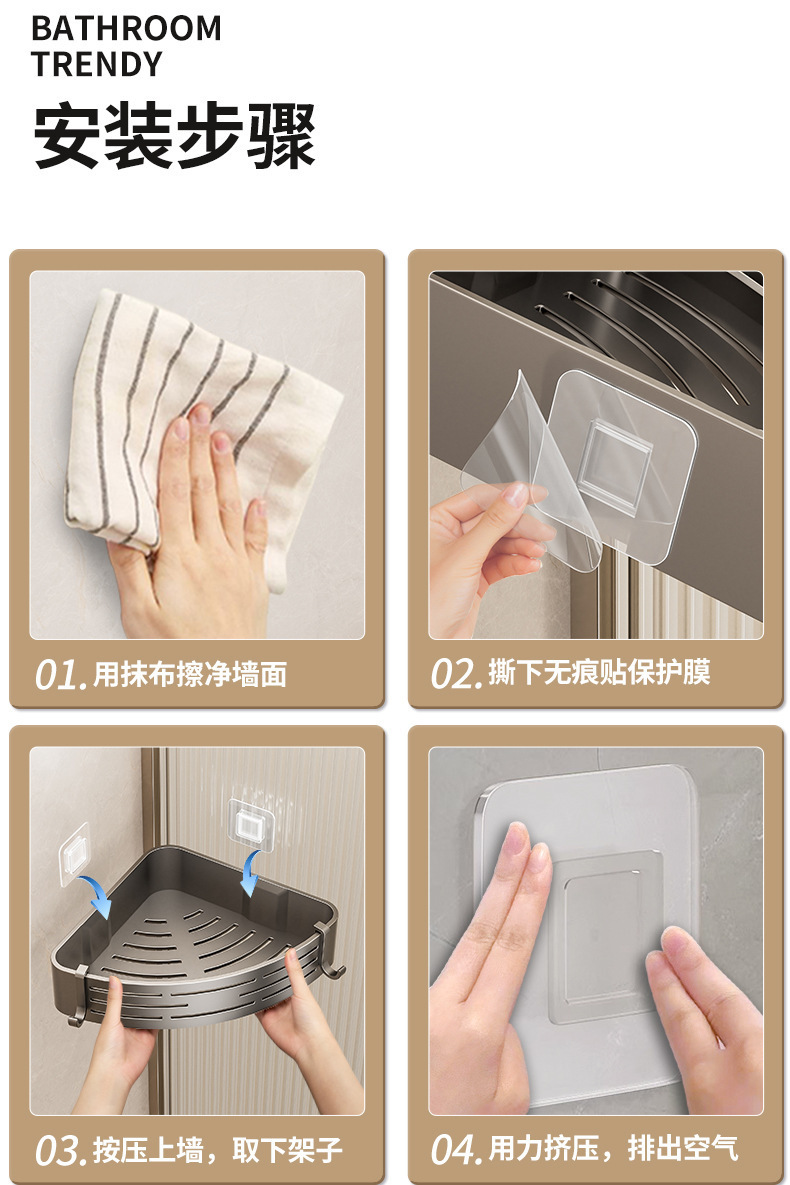 BATHROOM
TRENDY
安装步骤

01. 用抹布擦净墙面

02. 撕下无痕贴保护膜

03. 按压上墙，取下架子

04. 用力挤压，排出空气