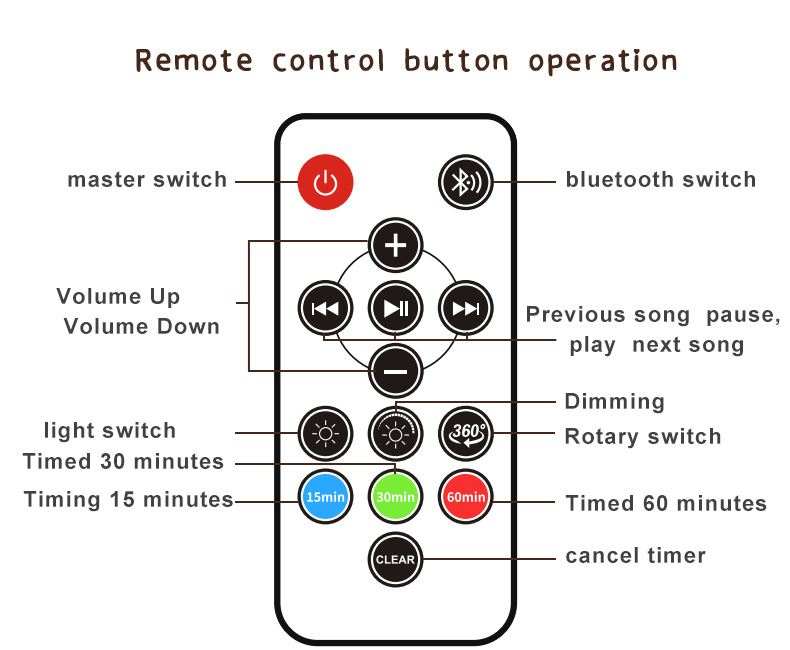 Remote control button operation

master switch

bluetooth switch

Volume Up
Volume Down

Previous song pause,
play next song

Dimming

light switch

360°

Rotary switch

Timed 30 minutes

Timing 15 minutes

15min

30min

60min

Timed 60 minutes

CLEAR

cancel timer