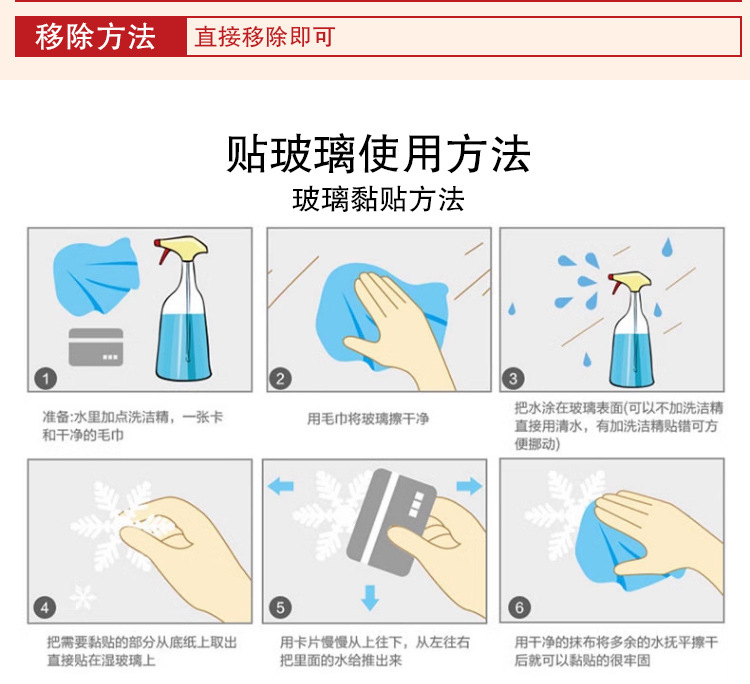 移除方法 直接移除即可

贴玻璃使用方法
玻璃黏贴方法

1
准备:水里加点洗洁精，一张卡和干净的毛巾

2
用毛巾将玻璃擦干净

3
把水涂在玻璃表面(可以不加洗洁精直接用清水，有加洗洁精贴错可方便挪动)

4
把需要黏贴的部分从底纸上取出直接贴在湿玻璃上

5
用卡片慢慢从上往下，从左往右把里面的水给推出来

6
用干净的抹布将多余的水抚平擦干后就可以黏贴的很牢固