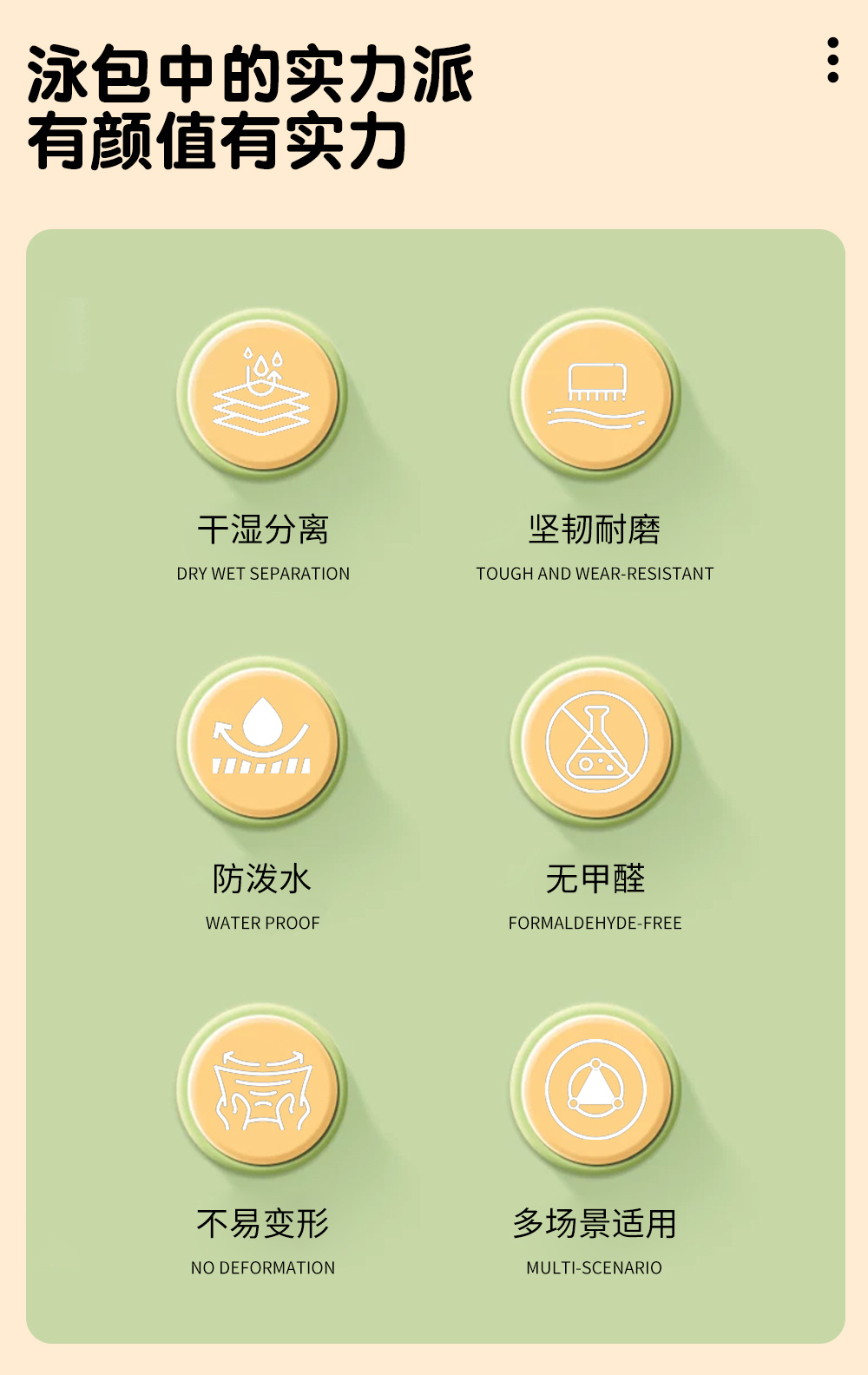 泳包中的实力派
有颜值有实力

干湿分离
DRY WET SEPARATION

坚韧耐磨
TOUGH AND WEAR-RESISTANT

防泼水
WATER PROOF

无甲醛
FORMALDEHYDE-FREE

不易变形
NO DEFORMATION

多场景适用
MULTI-SCENARIO