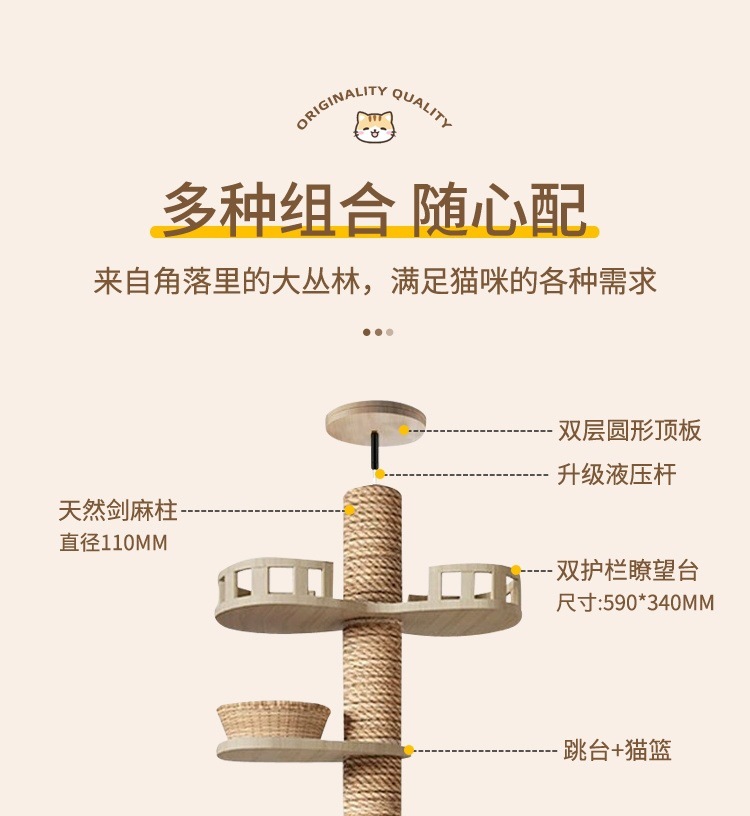 ORIGINALITY QUALITY

多种组合 随心配

来自角落里的大丛林，满足猫咪的各种需求

双层圆形顶板

升级液压杆

天然剑麻柱
直径110MM

双护栏瞭望台
尺寸:590*340MM

跳台+猫篮