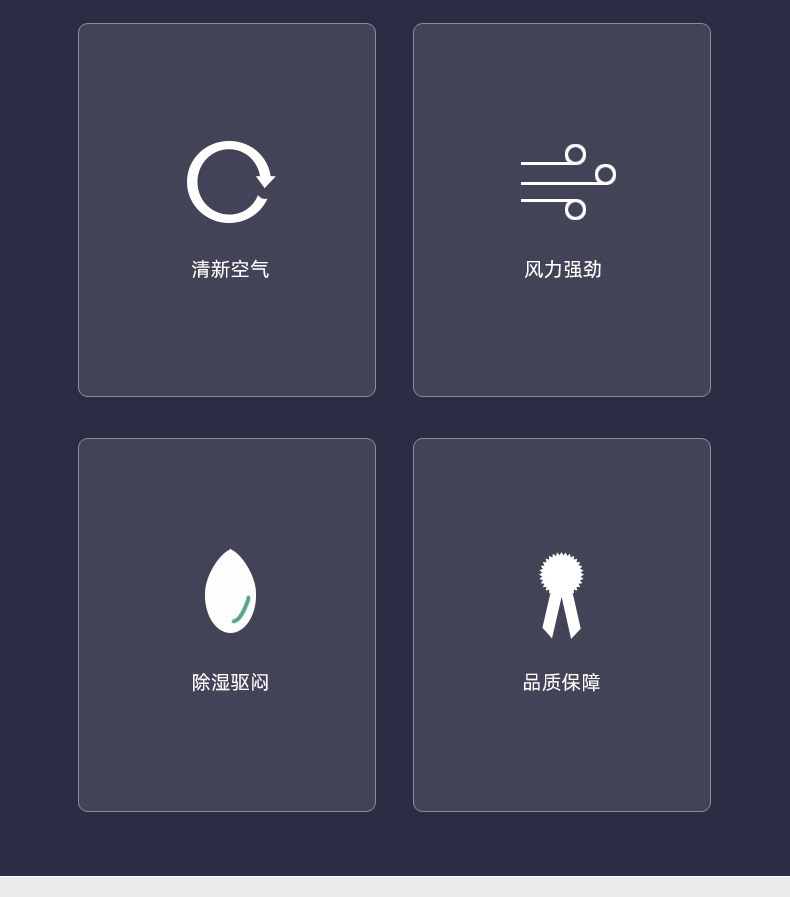 清新空气

风力强劲

除湿驱闷

品质保障