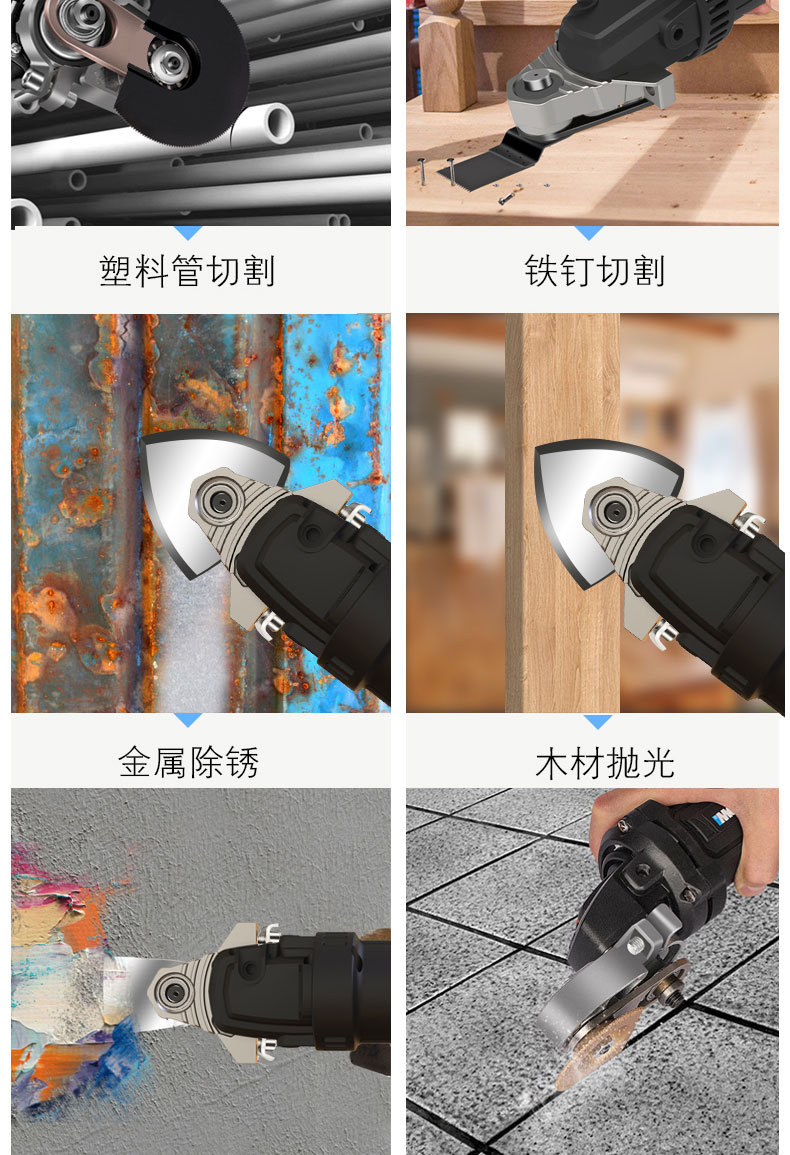 塑料管切割

铁钉切割

金属除锈

木材抛光