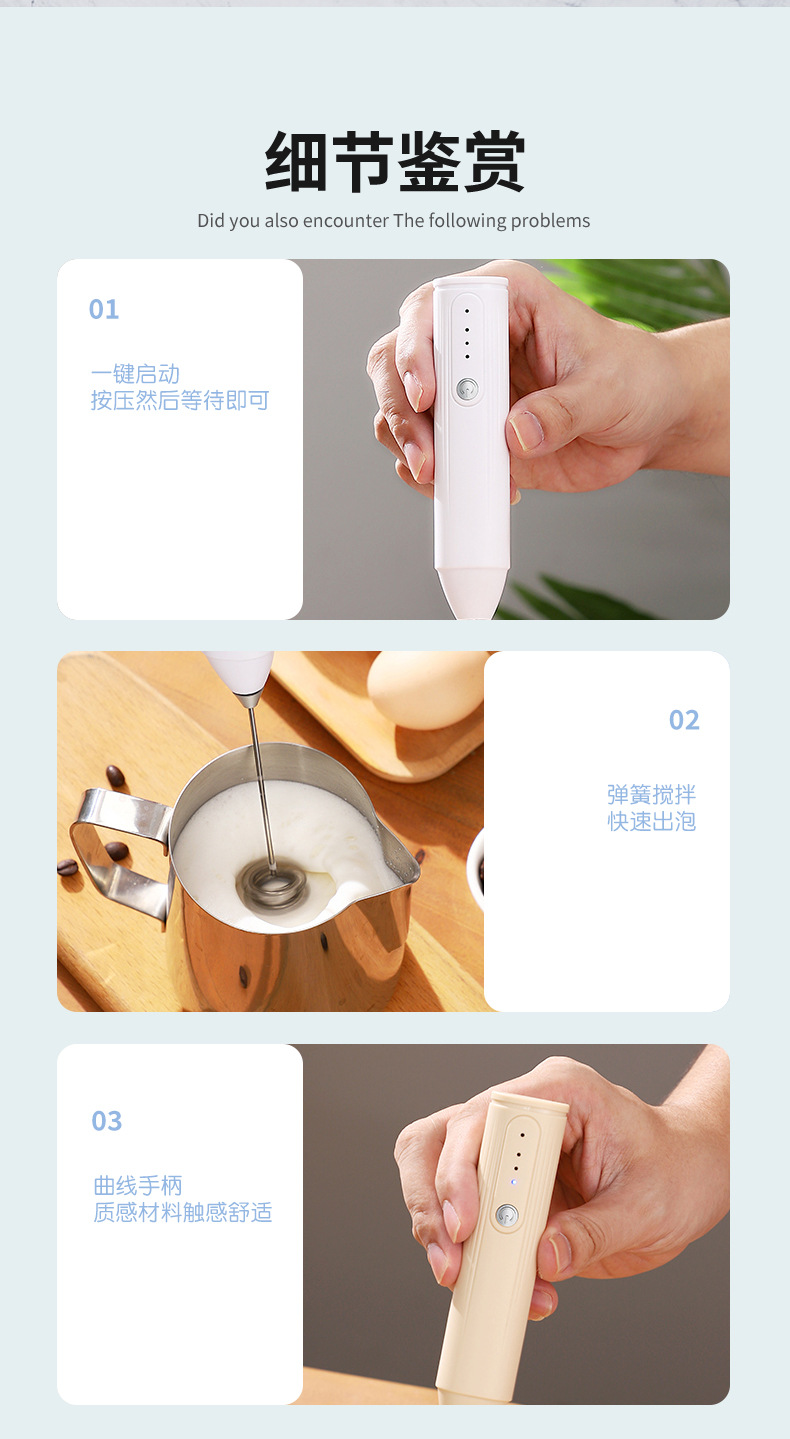 细节鉴赏

Did you also encounter The following problems

01

一键启动
按压然后等待即可

02

弹簧搅拌
快速出泡

03

曲线手柄
质感材料触感舒适