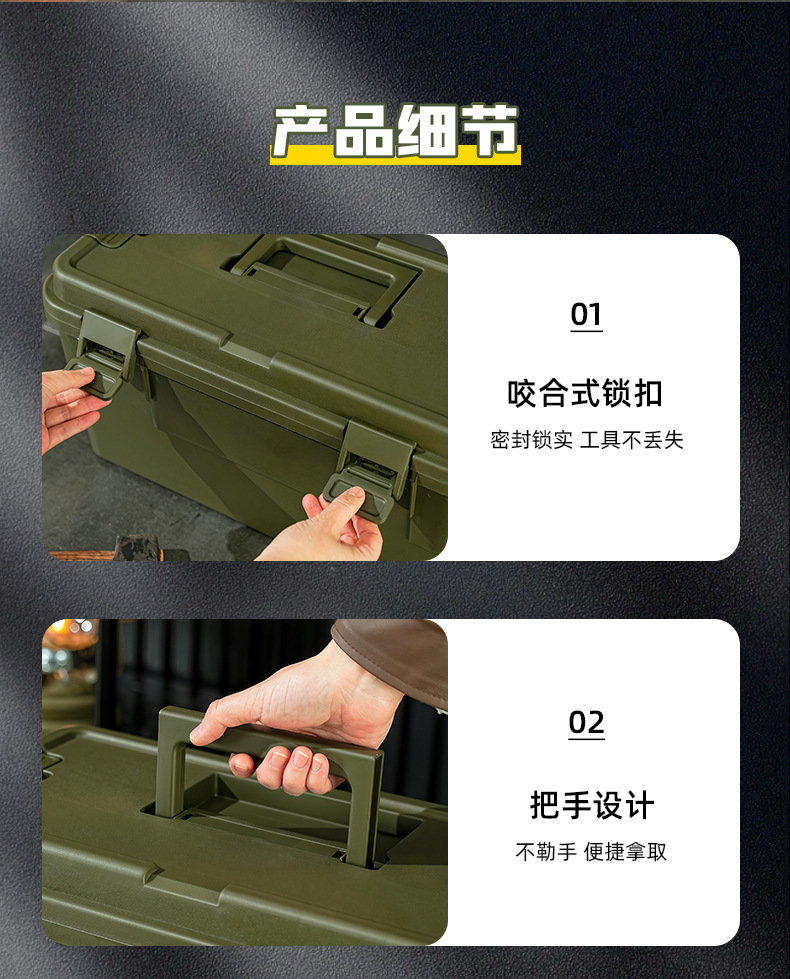 产品细节

01

咬合式锁扣

密封锁实 工具不丢失

02

把手设计

不勒手 便捷拿取