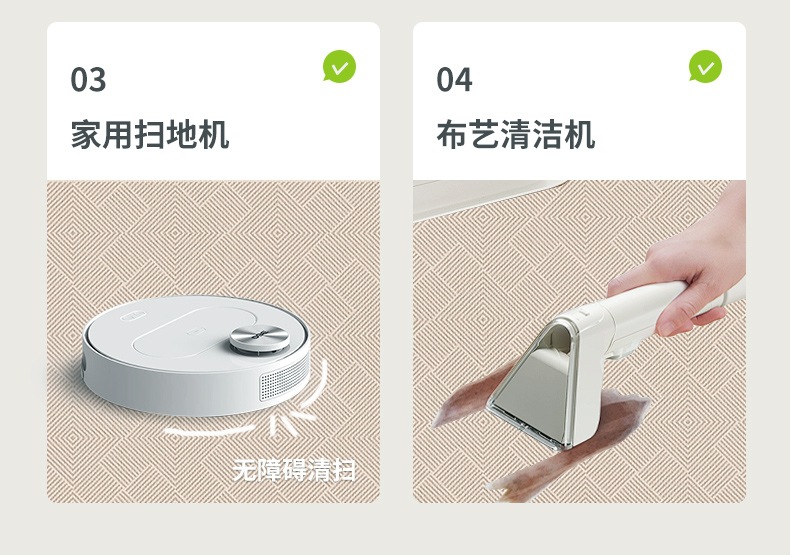 03

家用扫地机

无障碍清扫

04

布艺清洁机