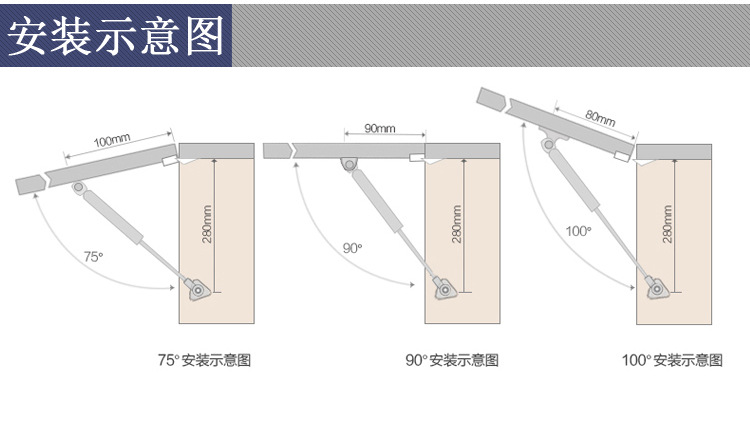 安装示意图

100mm

280mm

75°

75° 安装示意图

90mm

280mm

90°

90° 安装示意图

80mm

280mm

100°

100° 安装示意图