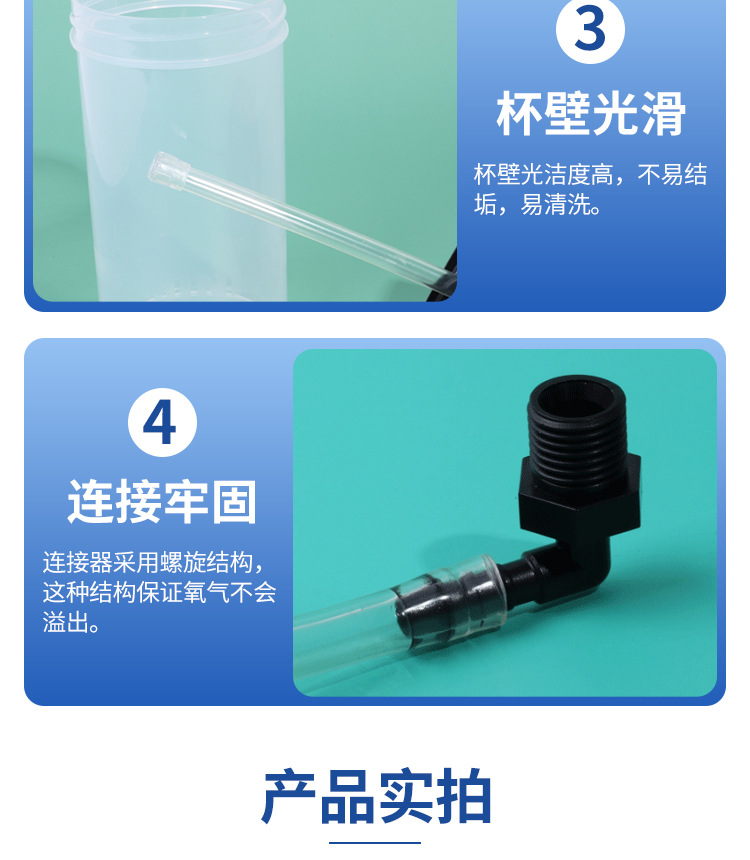 3

杯壁光滑

杯壁光洁度高，不易结垢，易清洗。

4

连接牢固

连接器采用螺旋结构，这种结构保证氧气不会溢出。

产品实拍