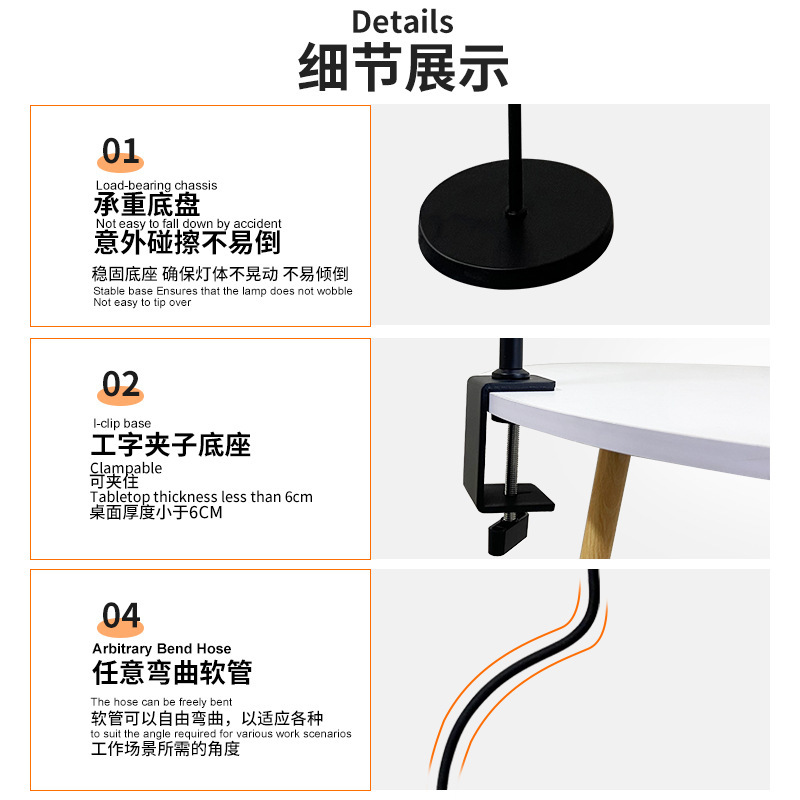 Details
细节展示

01
Load-bearing chassis
承重底盘
Not easy to fall down by accident
意外碰擦不易倒
稳固底座 确保灯体不晃动 不易倾倒
Stable base Ensures that the lamp does not wobble
Not easy to tip over

02
I-clip base
工字夹子底座
Clampable
可夹住
Tabletop thickness less than 6cm
桌面厚度小于6CM

04
Arbitrary Bend Hose
任意弯曲软管
The hose can be freely bent
软管可以自由弯曲，以适应各种
to suit the angle required for various work scenarios
工作场景所需的角度