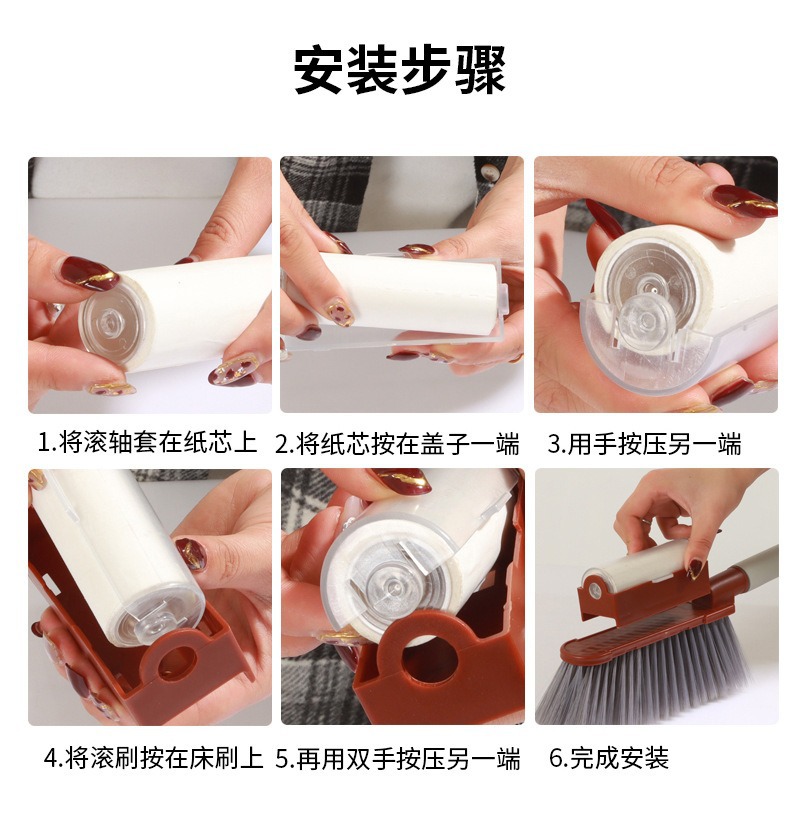 安装步骤

1.将滚轴套在纸芯上

2.将纸芯按在盖子一端

3.用手按压另一端

4.将滚刷按在床刷上

5.再用双手按压另一端

6.完成安装