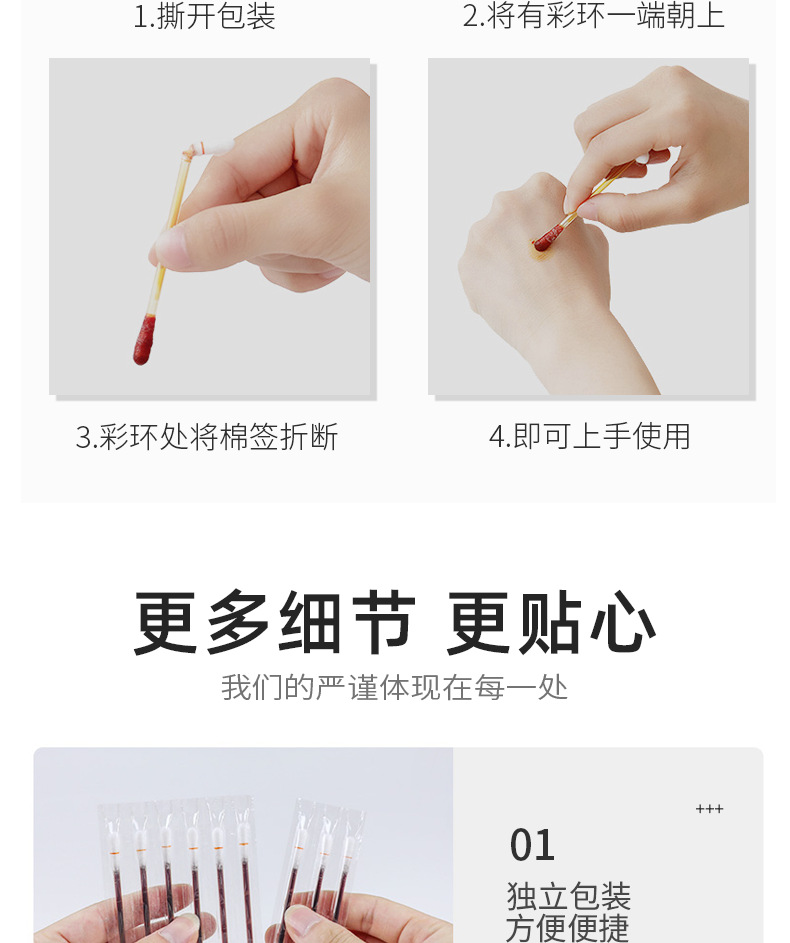 1.撕开包装

2.将有彩环一端朝上

3.彩环处将棉签折断

4.即可上手使用

更多细节 更贴心

我们的严谨体现在每一处

+++

01

独立包装
方便便捷