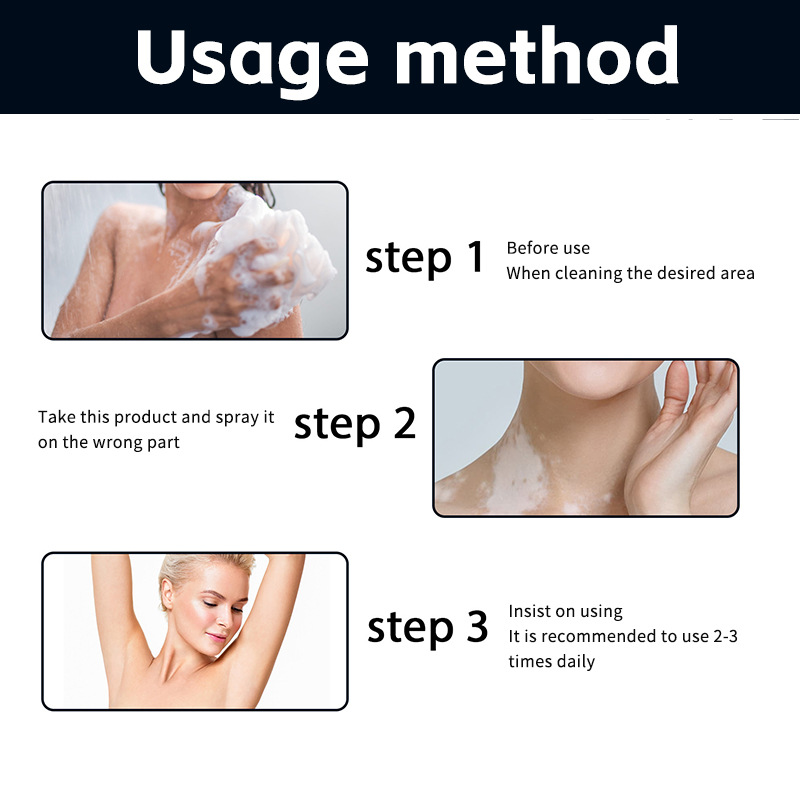 Usage method

step 1

Before use
When cleaning the desired area

Take this product and spray it on the wrong part

step 2

step 3

Insist on using
It is recommended to use 2-3 times daily