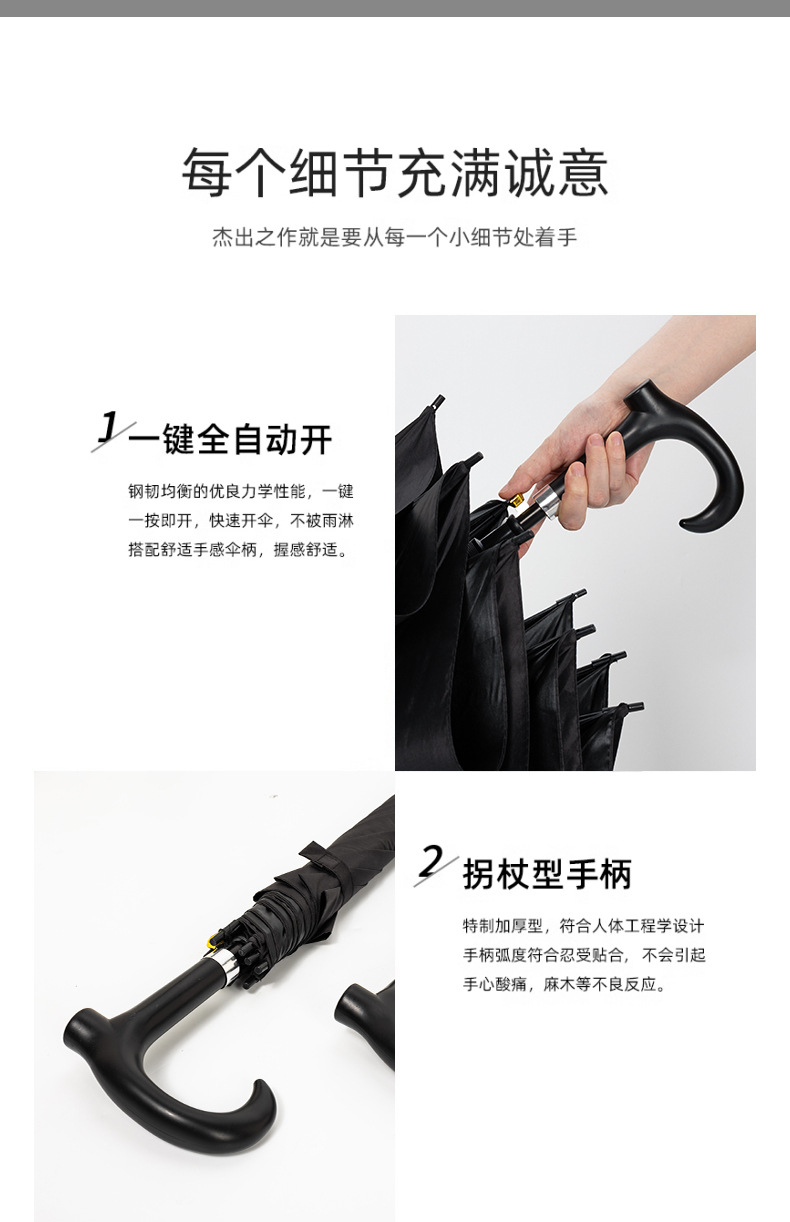 每个细节充满诚意

杰出之作就是要从每一个小细节处着手

1 一键全自动开

钢韧均衡的优良力学性能，一键一按即开，快速开伞，不被雨淋搭配舒适手感伞柄，握感舒适。

2 拐杖型手柄

特制加厚型，符合人体工程学设计手柄弧度符合忍受贴合，不会引起手心酸痛，麻木等不良反应。