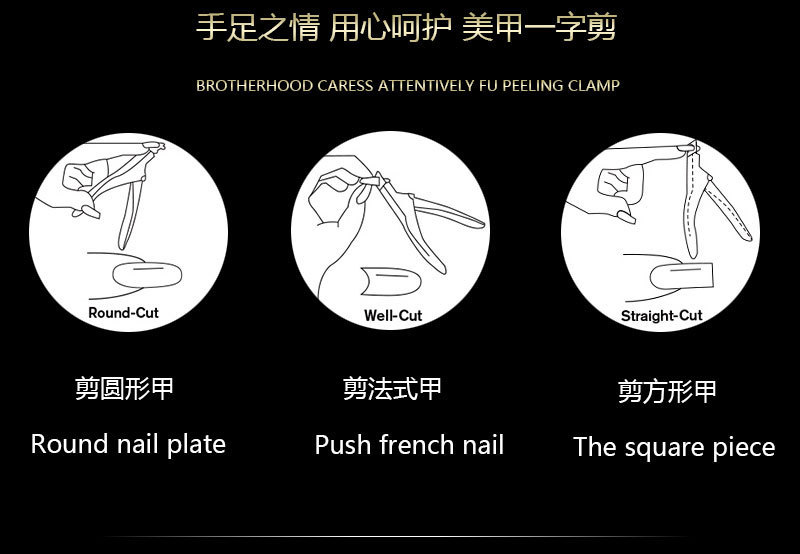 手足之情 用心呵护 美甲一字剪

BROTHERHOOD CARESS ATTENTIVELY FU PEELING CLAMP

Round-Cut

Well-Cut

Straight-Cut

剪圆形甲

Round nail plate

剪法式甲

Push french nail

剪方形甲

The square piece