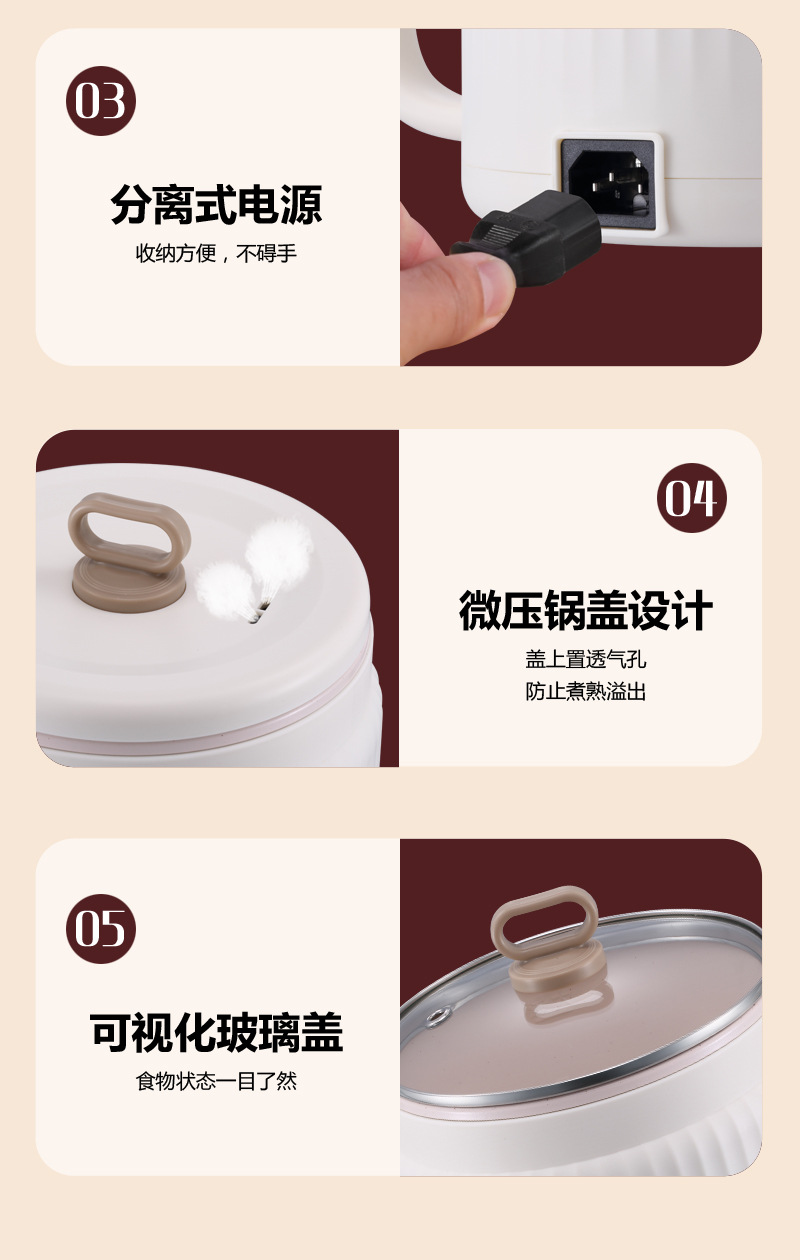 03

分离式电源

收纳方便，不碍手

04

微压锅盖设计

盖上置透气孔
防止煮熟溢出

05

可视化玻璃盖

食物状态一目了然