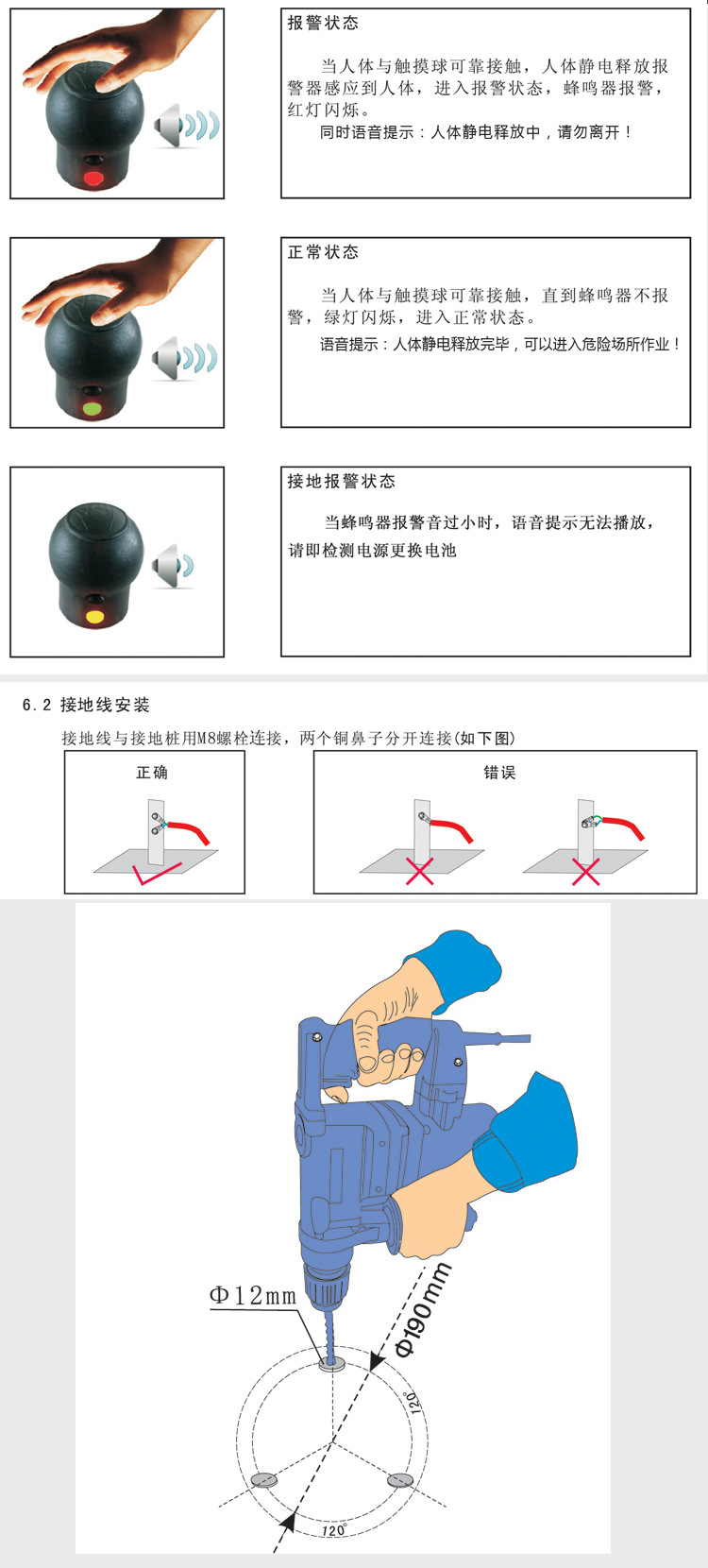 报警状态

当人体与触摸球可靠接触，人体静电释放报警器感应到人体，进入报警状态，蜂鸣器报警，红灯闪烁。

同时语音提示：人体静电释放中，请勿离开！

正常状态

当人体与触摸球可靠接触，直到蜂鸣器不报警，绿灯闪烁，进入正常状态。

语音提示：人体静电释放完毕，可以进入危险场所作业！

接地报警状态

当蜂鸣器报警音过小时，语音提示无法播放，请即检测电源更换电池

6.2 接地线安装

接地线与接地桩用M8螺栓连接，两个铜鼻子分开连接(如下图)

正确

错误

Φ12mm

Φ190mm

120°

120°