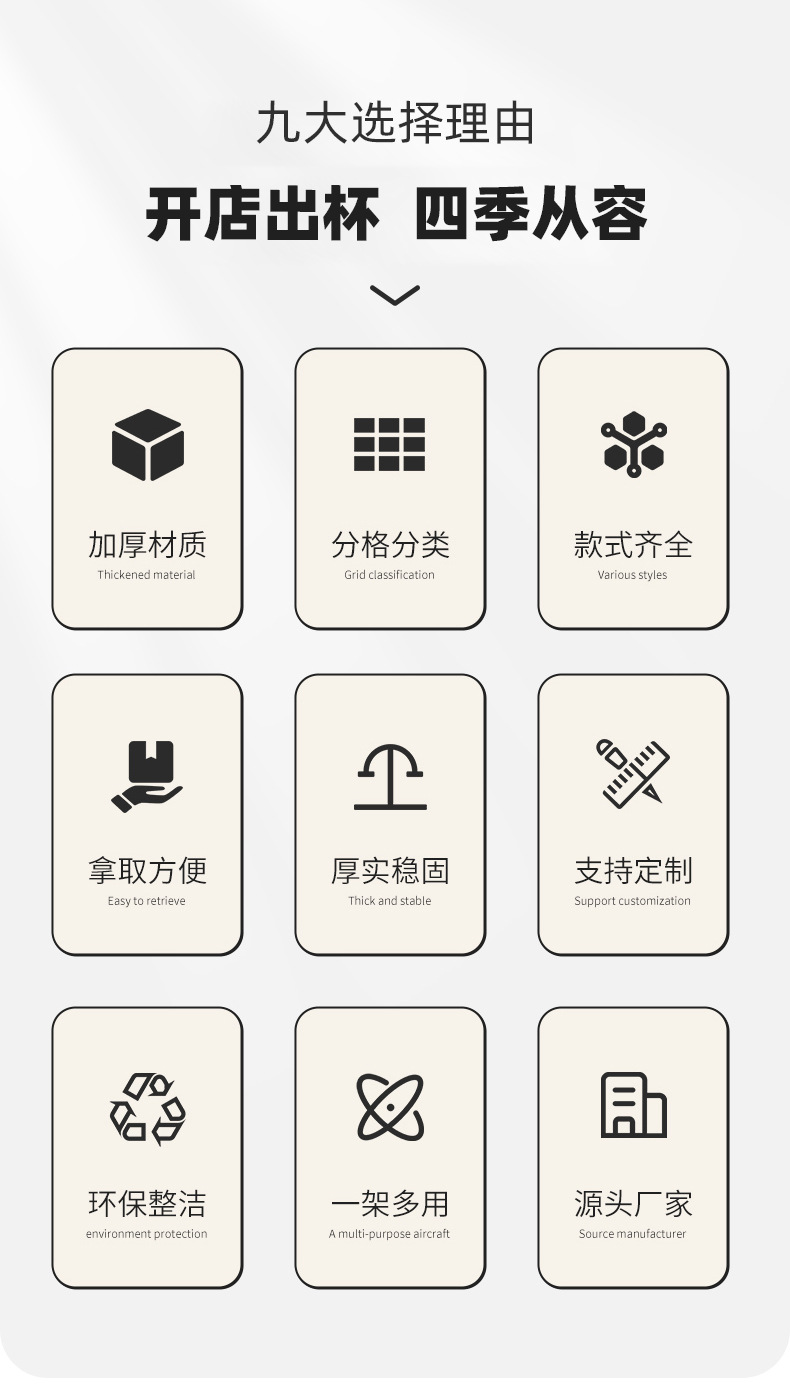 九大选择理由

开店出杯 四季从容

加厚材质
Thickened material

分格分类
Grid classification

款式齐全
Various styles

拿取方便
Easy to retrieve

厚实稳固
Thick and stable

支持定制
Support customization

环保整洁
environment protection

一架多用
A multi-purpose aircraft

源头厂家
Source manufacturer