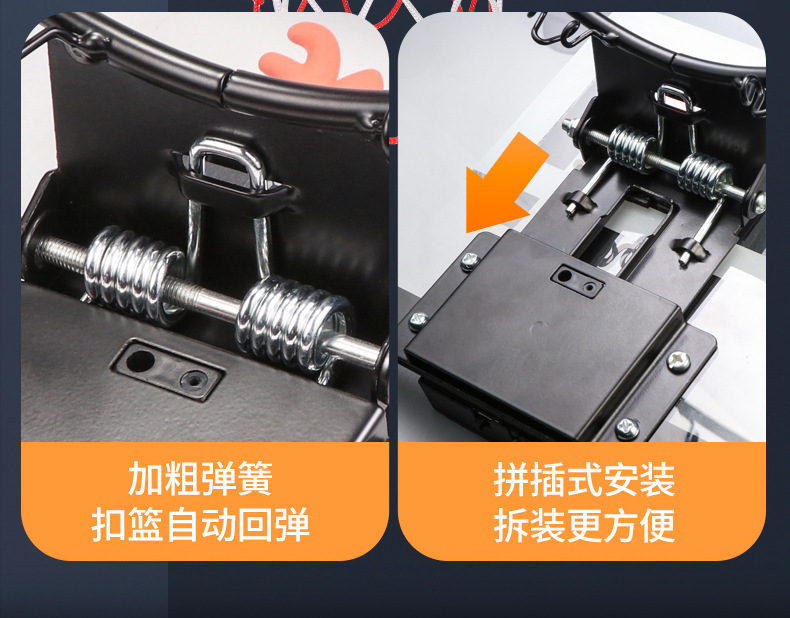 加粗弹簧
扣篮自动回弹

拼插式安装
拆装更方便