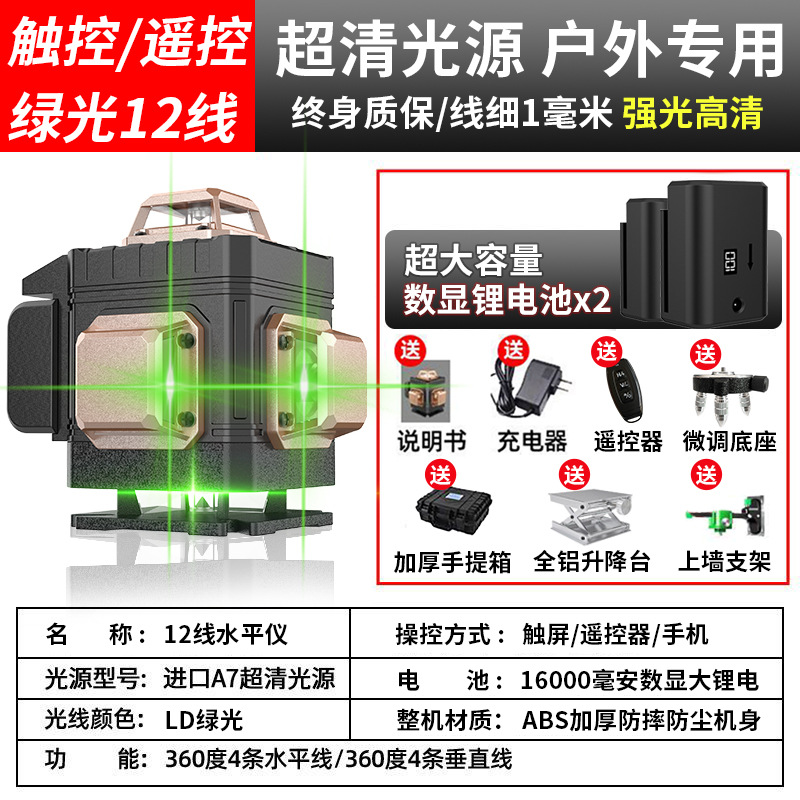 触控/遥控
绿光12线

超清光源 户外专用
终身质保/线细1毫米 强光高清

超大容量
数显锂电池x2

送
说明书
送
充电器
送
遥控器
送
微调底座
送
加厚手提箱
送
全铝升降台
送
上墙支架

| 名　　称：12线水平仪 | 操控方式：触屏/遥控器/手机 |
|---|---|
| 光源型号：进口A7超清光源 | 电　　池：16000毫安数显大锂电 |
| 光线颜色：LD绿光 | 整机材质：ABS加厚防摔防尘机身 |
| 功　　能：360度4条水平线/360度4条垂直线 | |